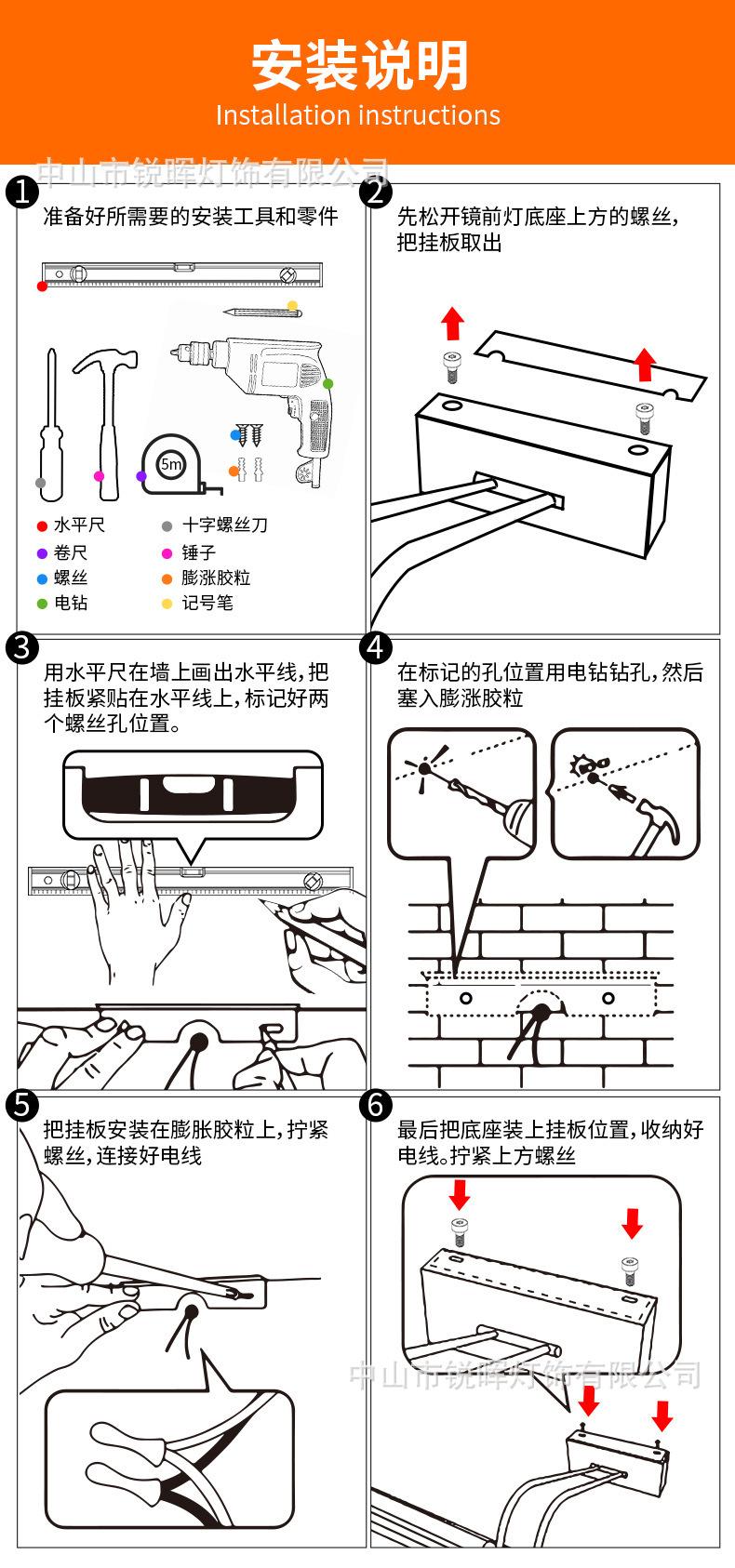 安装说明
Installation instructions

中山市锐晖灯饰有限公司

1
准备好所需要的安装工具和零件

5m

水平尺
卷尺
螺丝
电钻
十字螺丝刀
锤子
膨涨胶粒
记号笔

2
先松开镜前灯底座上方的螺丝，把挂板取出

3
用水平尺在墙上画出水平线，把挂板紧贴在水平线上，标记好两个螺丝孔位置。

4
在标记的孔位置用电钻钻孔，然后塞入膨涨胶粒

5
把挂板安装在膨胀胶粒上，拧紧螺丝，连接好电线

6
最后把底座装上挂板位置，收纳好电线。拧紧上方螺丝

中山市锐晖灯饰有限公司