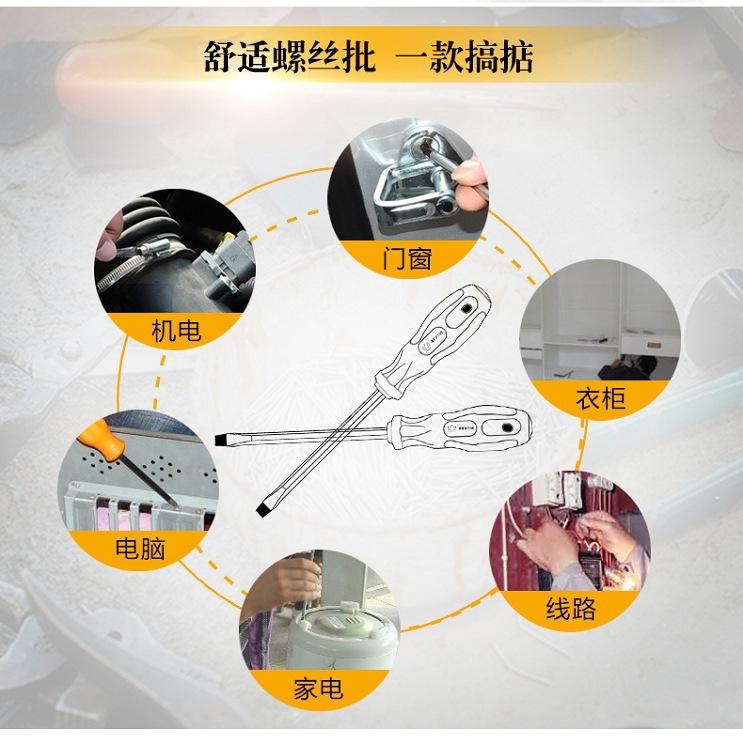 舒适螺丝批 一款搞掂

门窗

机电

衣柜

电脑

线路

家电