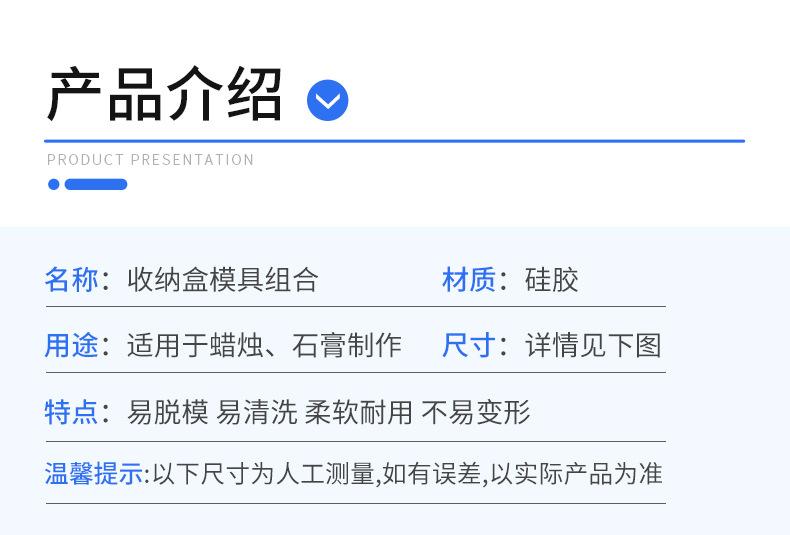 产品介绍

PRODUCT PRESENTATION

名称：收纳盒模具组合 材质：硅胶

用途：适用于蜡烛、石膏制作 尺寸：详情见下图

特点：易脱模 易清洗 柔软耐用 不易变形

温馨提示:以下尺寸为人工测量,如有误差,以实际产品为准