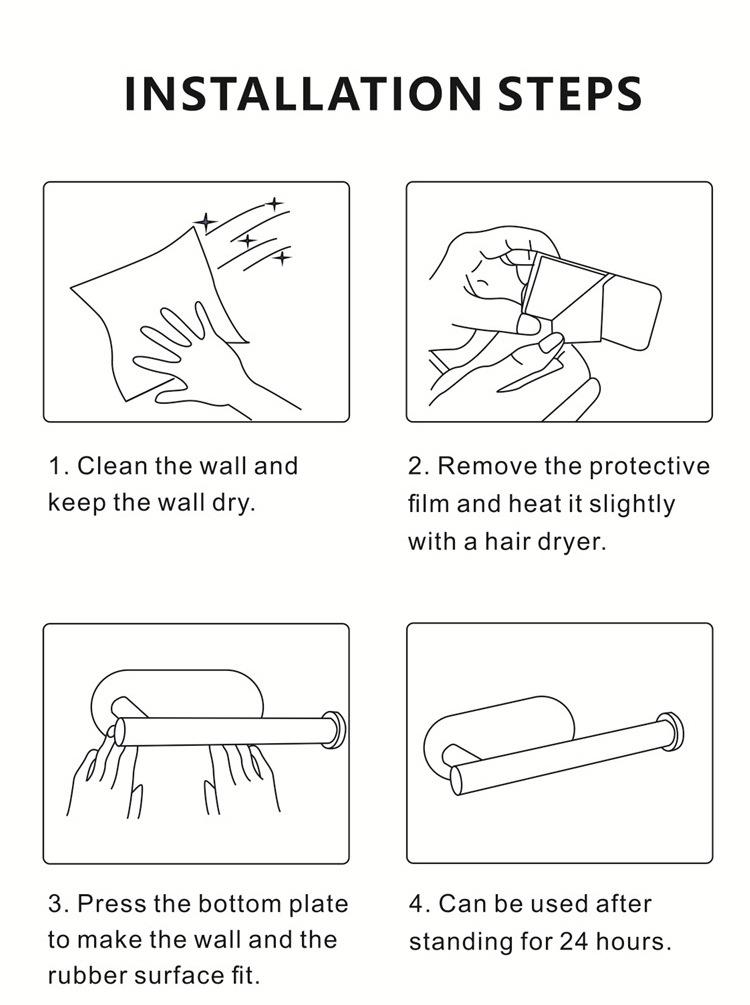 INSTALLATION STEPS

1. Clean the wall and keep the wall dry.

2. Remove the protective film and heat it slightly with a hair dryer.

3. Press the bottom plate to make the wall and the rubber surface fit.

4. Can be used after standing for 24 hours.