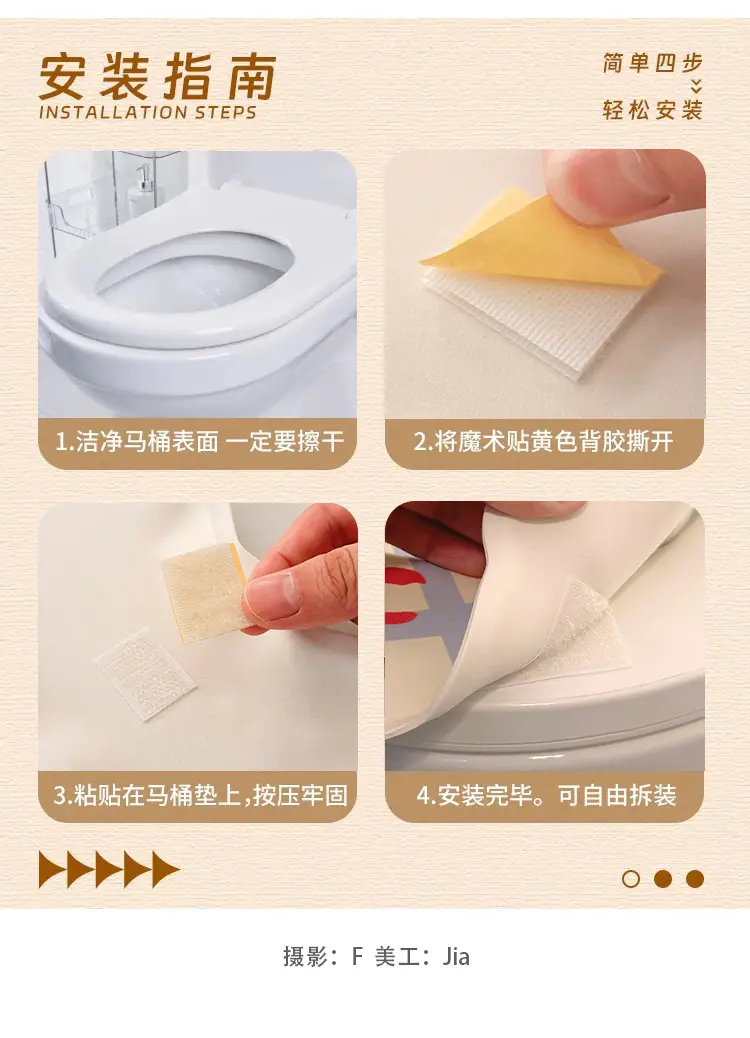 安装指南
INSTALLATION STEPS

简单四步
轻松安装

1.洁净马桶表面 一定要擦干

2.将魔术贴黄色背胶撕开

3.粘贴在马桶垫上,按压牢固

4.安装完毕。可自由拆装

摄影：F 美工：Jia