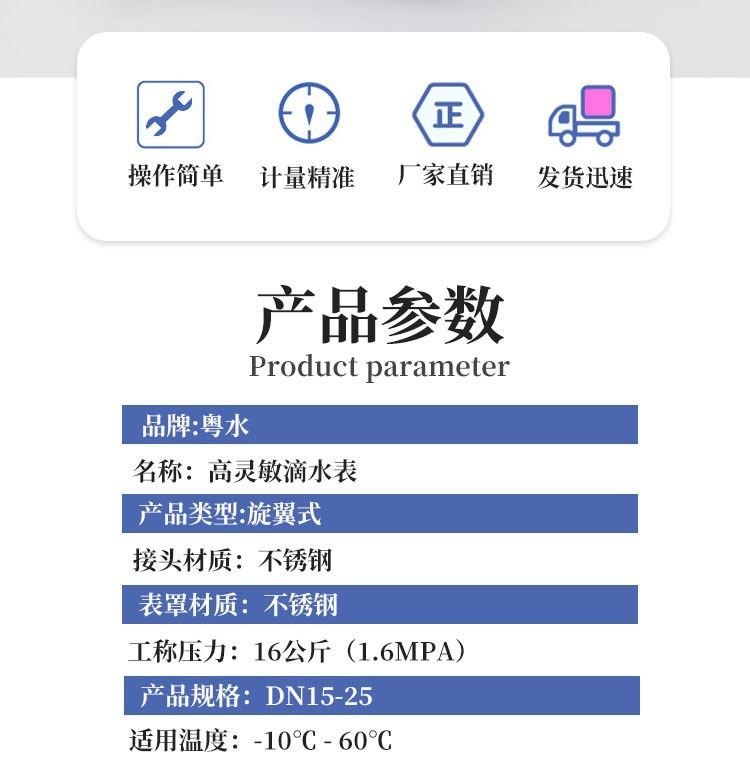 正

操作简单 计量精准 厂家直销 发货迅速

产品参数
Product parameter

品牌:粤水

名称：高灵敏滴水表

产品类型:旋翼式

接头材质：不锈钢

表罩材质：不锈钢

工称压力：16公斤（1.6MPA）

产品规格：DN15-25

适用温度：-10℃ - 60℃