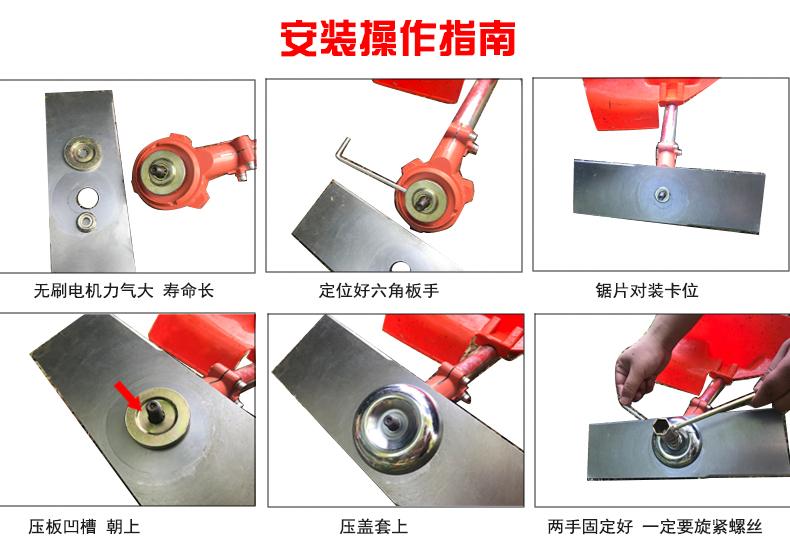 安装操作指南

无刷电机力气大 寿命长

定位好六角板手

锯片对装卡位

压板凹槽 朝上

压盖套上

两手固定好 一定要旋紧螺丝