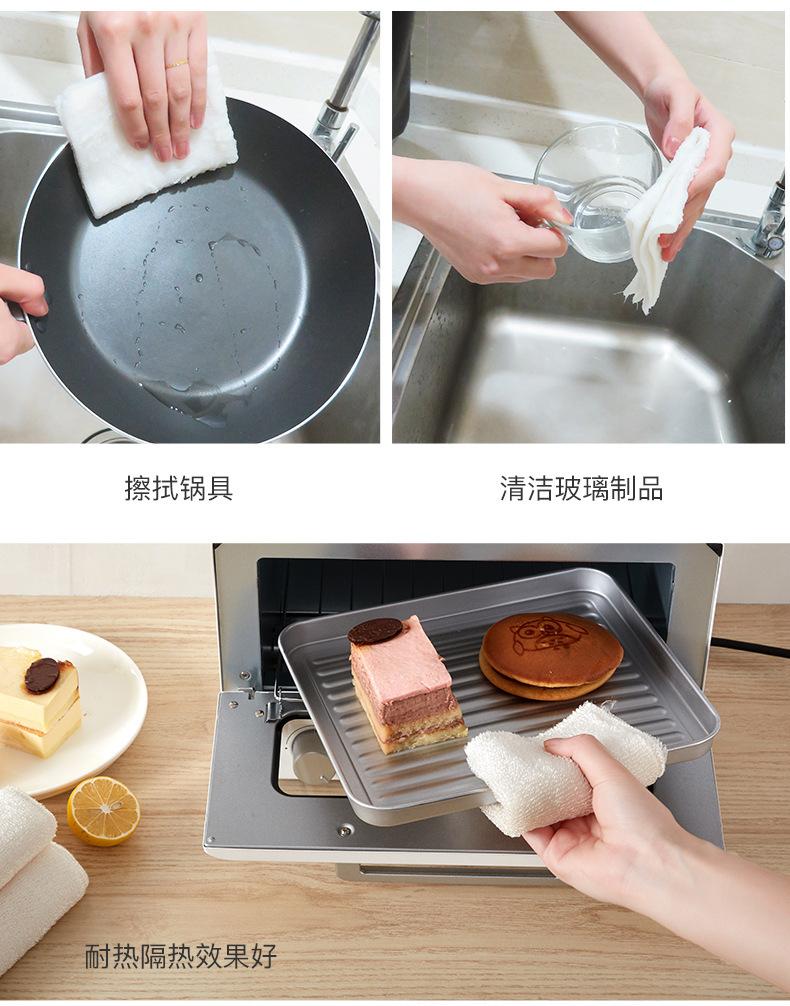 擦拭锅具

清洁玻璃制品

耐热隔热效果好