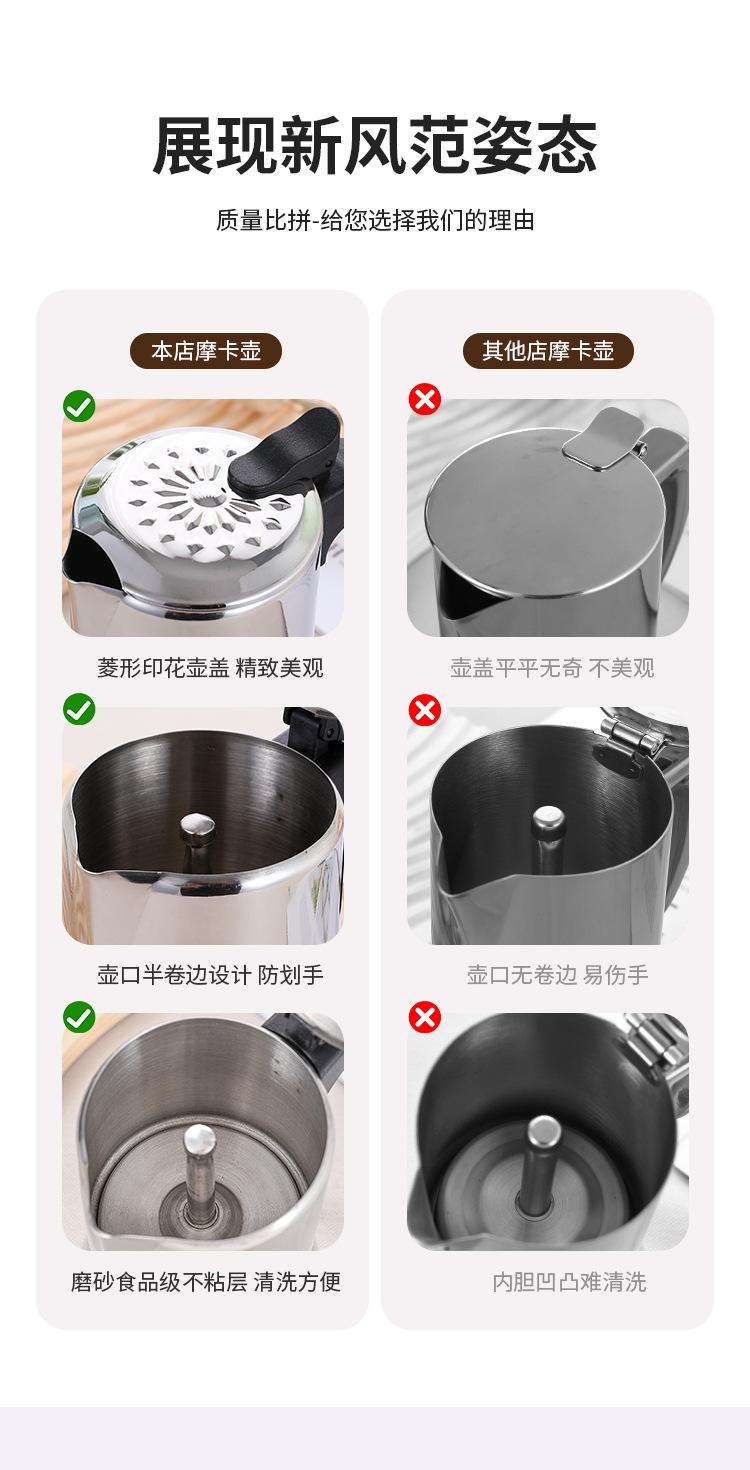 展现新风范姿态

质量比拼-给您选择我们的理由

本店摩卡壶

菱形印花壶盖 精致美观

壶口半卷边设计 防划手

磨砂食品级不粘层 清洗方便

其他店摩卡壶

壶盖平平无奇 不美观

壶口无卷边 易伤手

内胆凹凸难清洗