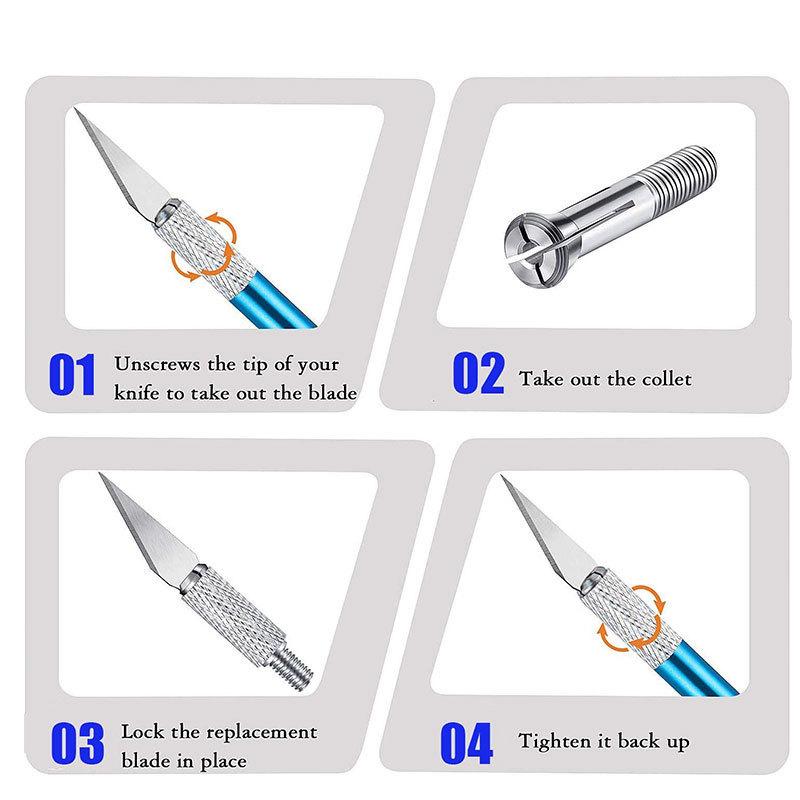 01 Unscrews the tip of your knife to take out the blade

02 Take out the collet

03 Lock the replacement blade in place

04 Tighten it back up