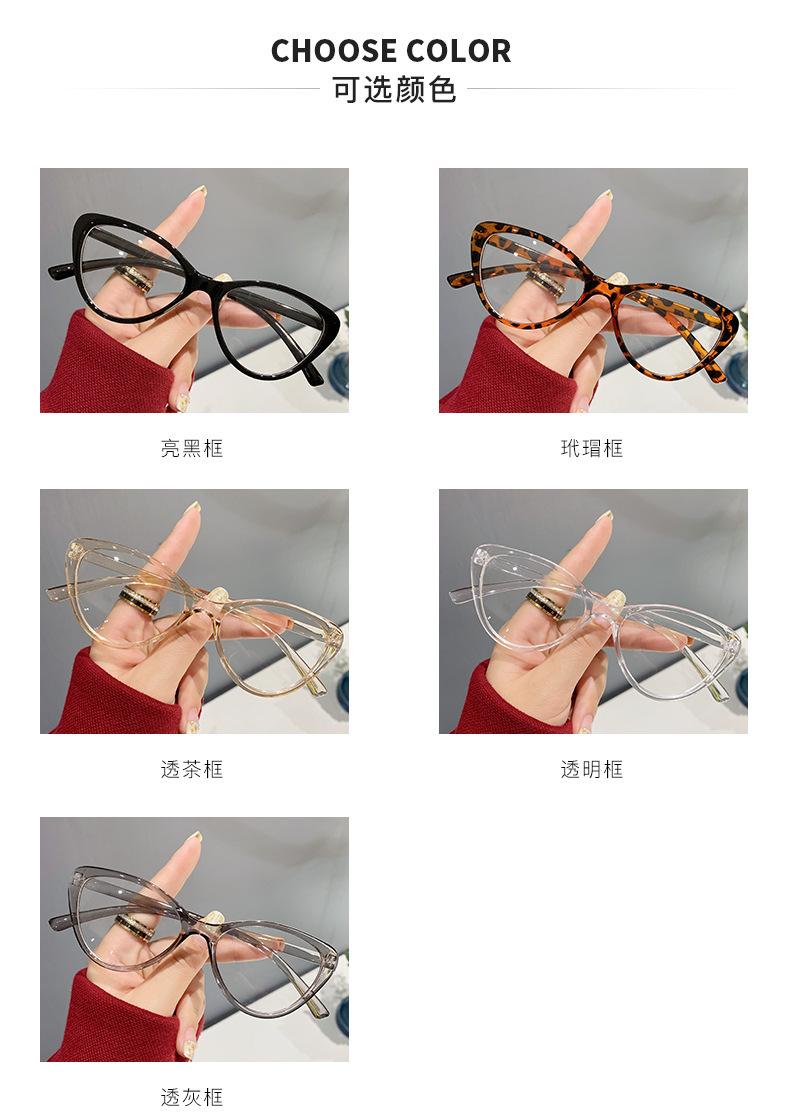 CHOOSE COLOR
可选颜色

亮黑框

玳瑁框

透茶框

透明框

透灰框