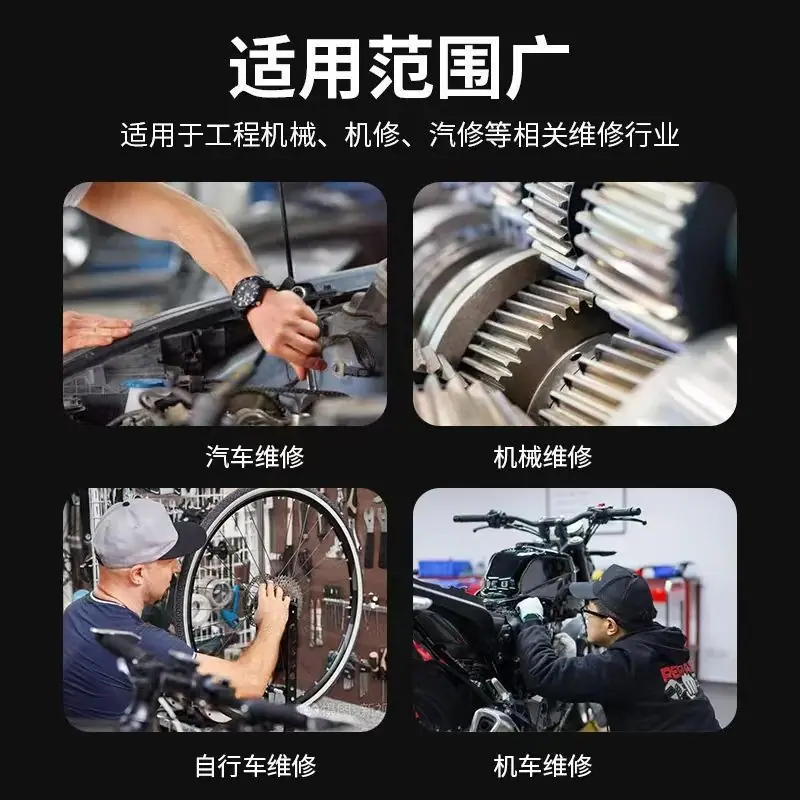 适用范围广

适用于工程机械、机修、汽修等相关维修行业

汽车维修

机械维修

自行车维修

机车维修