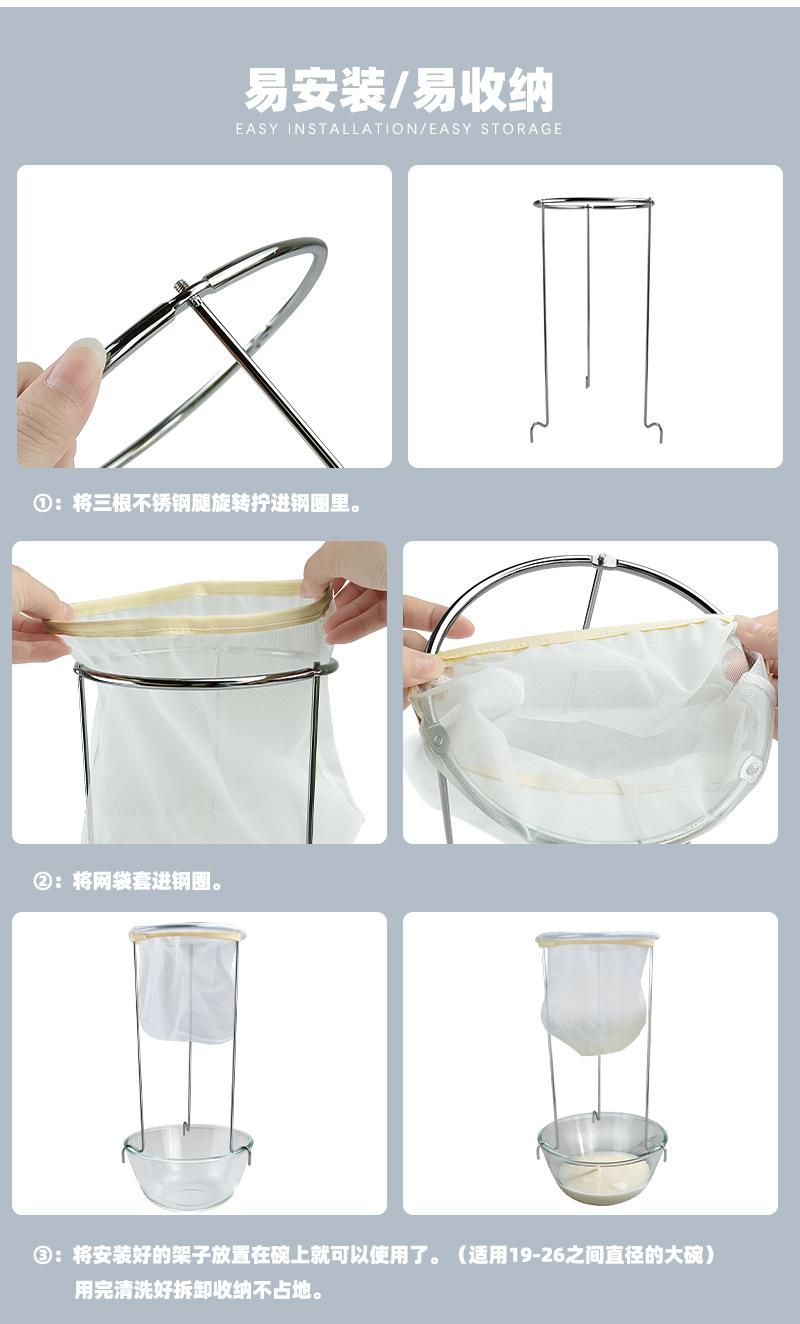 易安装/易收纳
EASY INSTALLATION/EASY STORAGE

①：将三根不锈钢腿旋转拧进钢圈里。

②：将网袋套进钢圈。

③：将安装好的架子放置在碗上就可以使用了。（适用19-26之间直径的大碗）
用完清洗好拆卸收纳不占地。