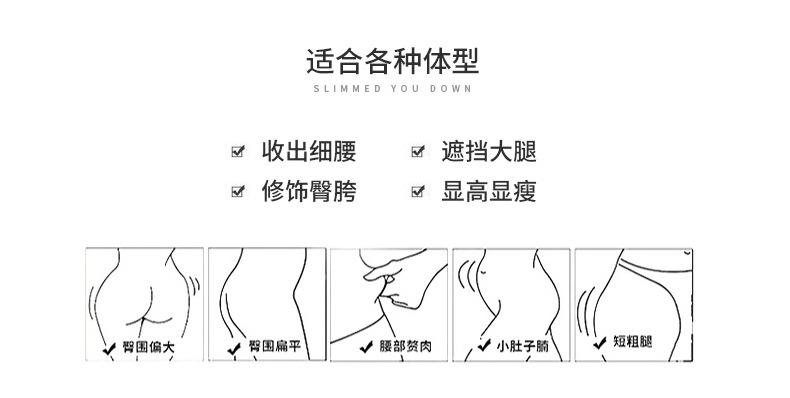 适合各种体型
SLIMMED YOU DOWN

收出细腰
遮挡大腿
修饰臀胯
显高显瘦

臀围偏大
臀围扁平
腰部赘肉
小肚子腩
短粗腿