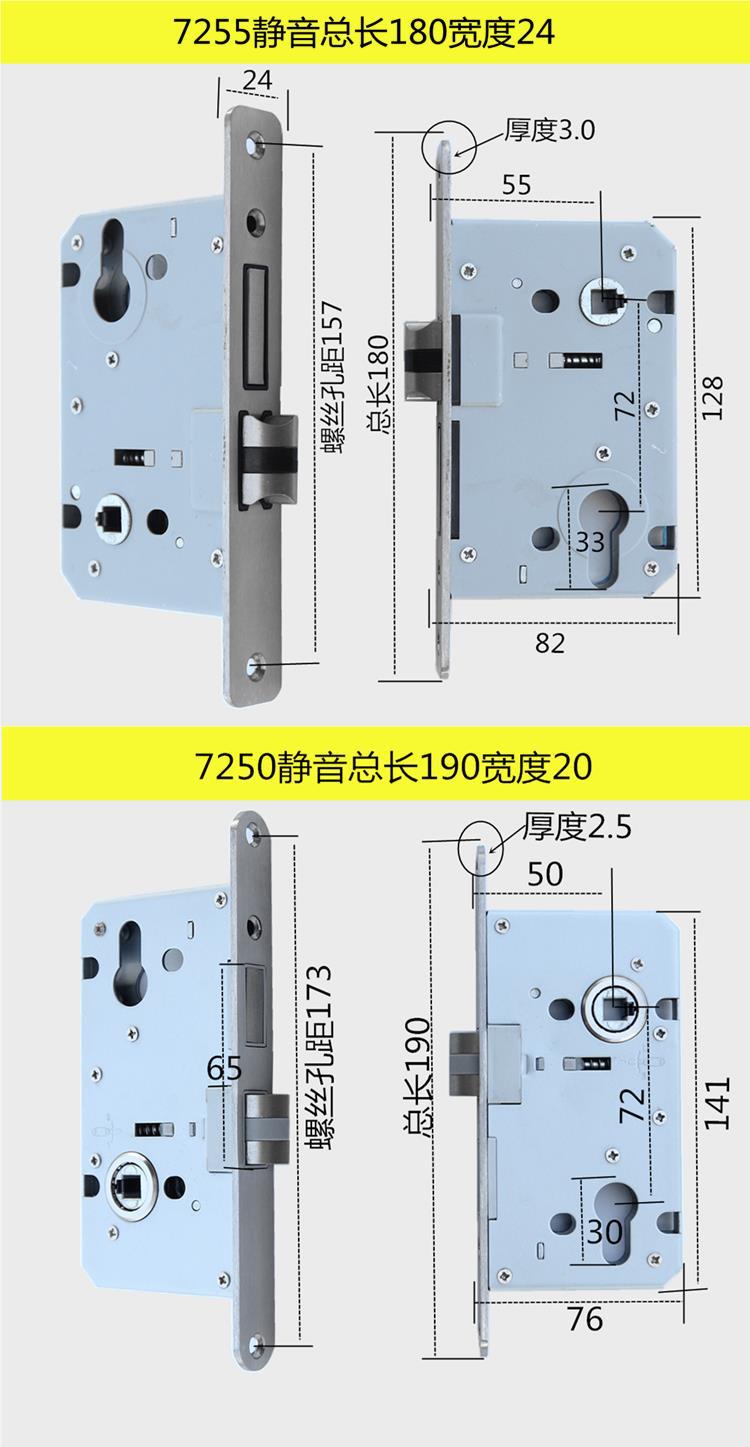 7255静音总长180宽度24

24

螺丝孔距157

厚度3.0

55

总长180

72

128

33

82

7250静音总长190宽度20

螺丝孔距173

65

厚度2.5

50

总长190

72

141

30

76