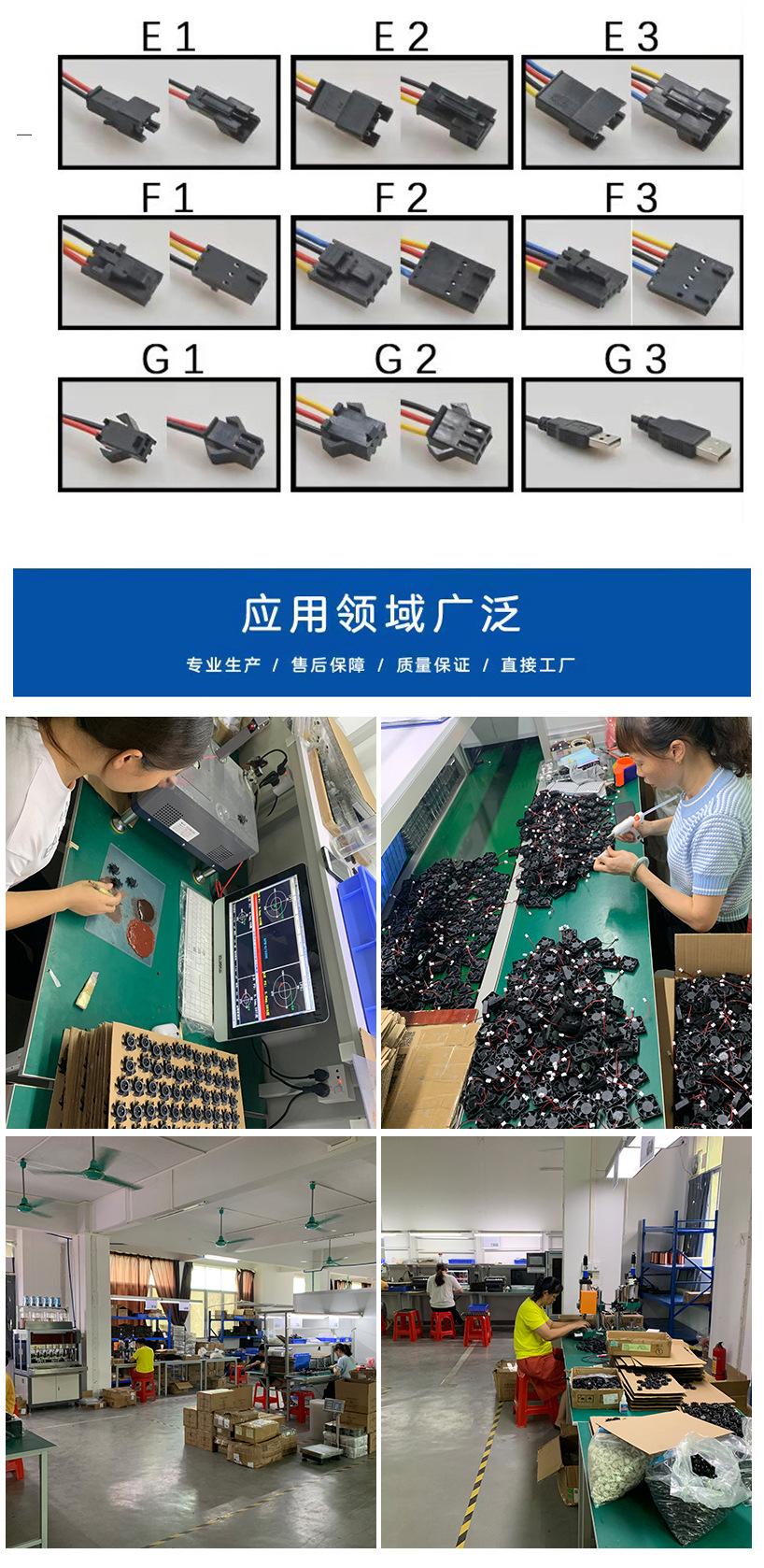 E 1
E 2
E 3
F 1
F 2
F 3
G 1
G 2
G 3

应用领域广泛

专业生产 / 售后保障 / 质量保证 / 直接工厂