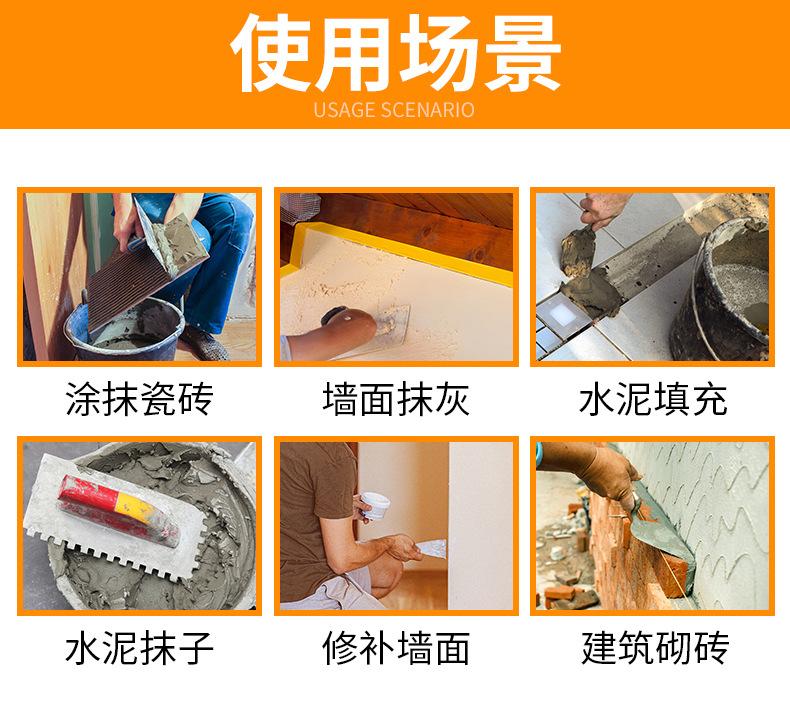 使用场景
USAGE SCENARIO

涂抹瓷砖

墙面抹灰

水泥填充

水泥抹子

修补墙面

建筑砌砖