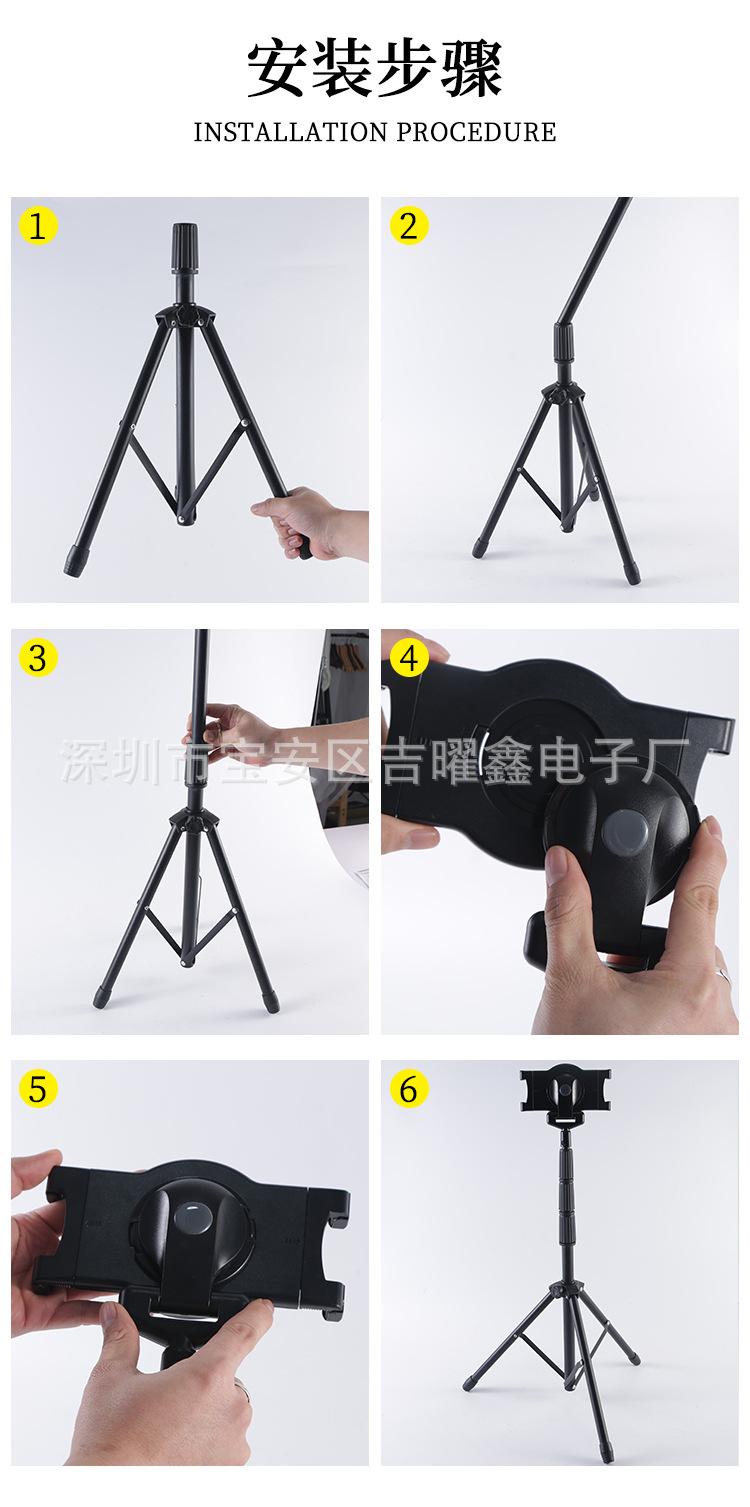 安装步骤

INSTALLATION PROCEDURE

1

2

3

4

深圳市宝安区吉曜鑫电子厂

5

6