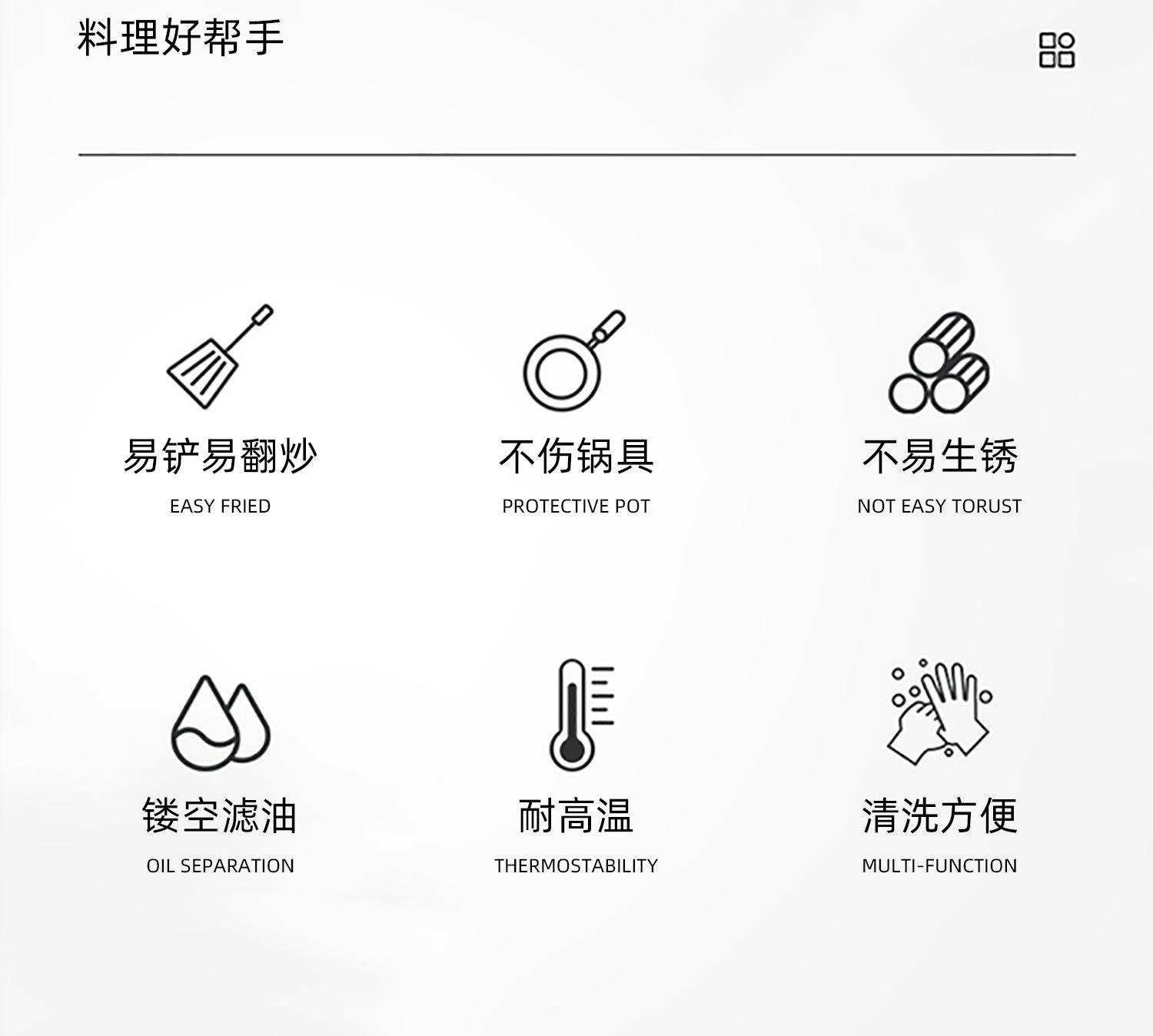 料理好帮手

易铲易翻炒
EASY FRIED

不伤锅具
PROTECTIVE POT

不易生锈
NOT EASY TORUST

镂空滤油
OIL SEPARATION

耐高温
THERMOSTABILITY

清洗方便
MULTI-FUNCTION