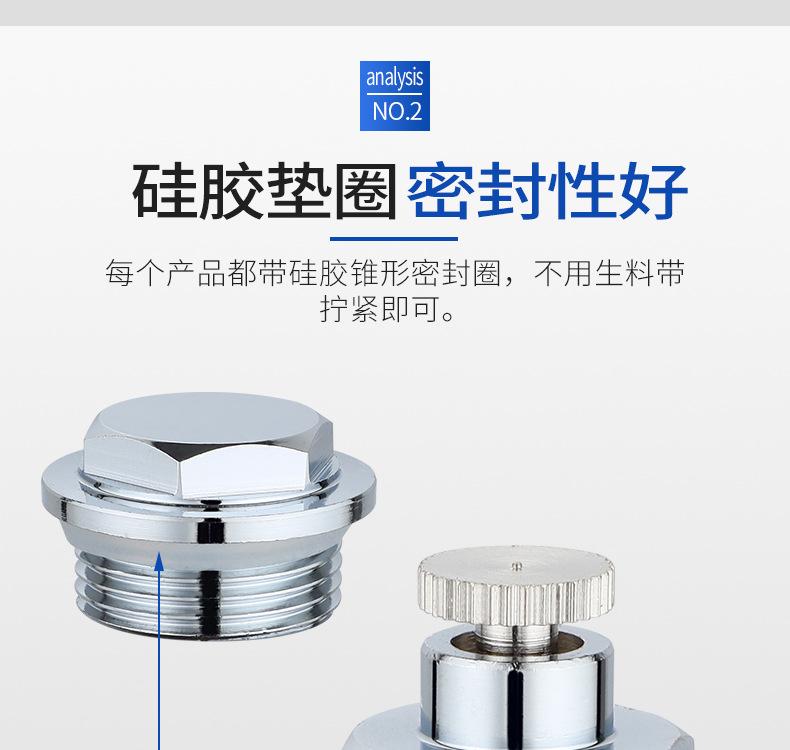 analysis
NO.2

硅胶垫圈 密封性好

每个产品都带硅胶锥形密封圈，不用生料带拧紧即可。