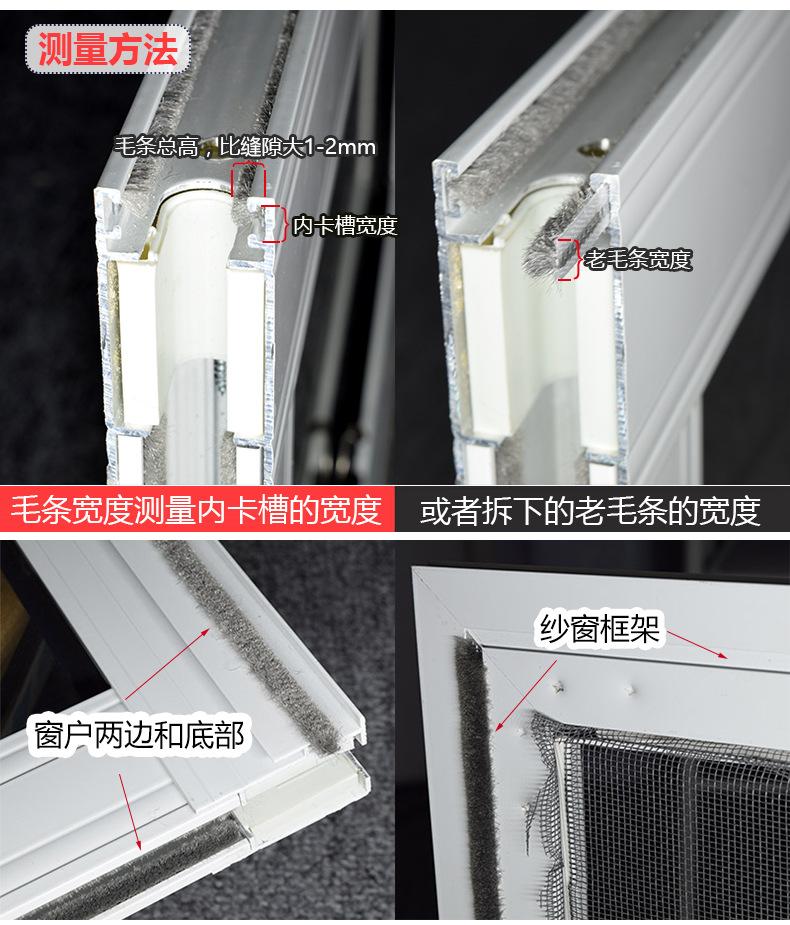 测量方法

毛条总高，比缝隙大1-2mm

内卡槽宽度

老毛条宽度

毛条宽度测量内卡槽的宽度

或者拆下的老毛条的宽度

窗户两边和底部

纱窗框架