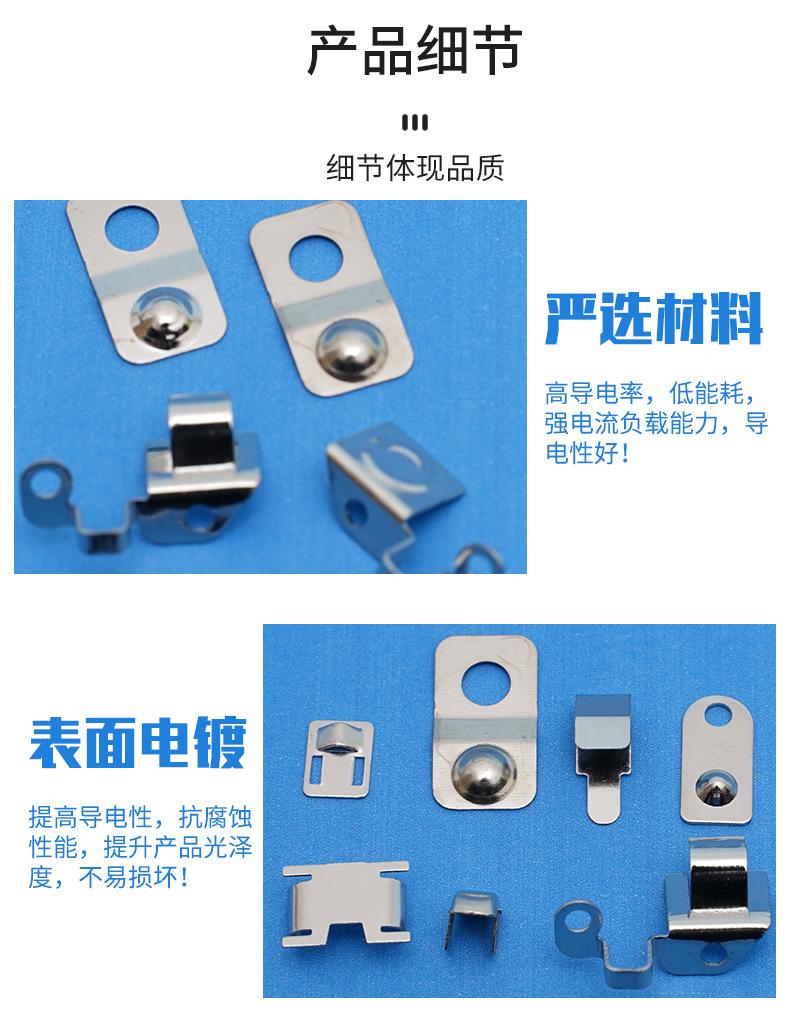 产品细节

细节体现品质

严选材料

高导电率，低能耗，强电流负载能力，导电性好！

表面电镀

提高导电性，抗腐蚀性能，提升产品光泽度，不易损坏！