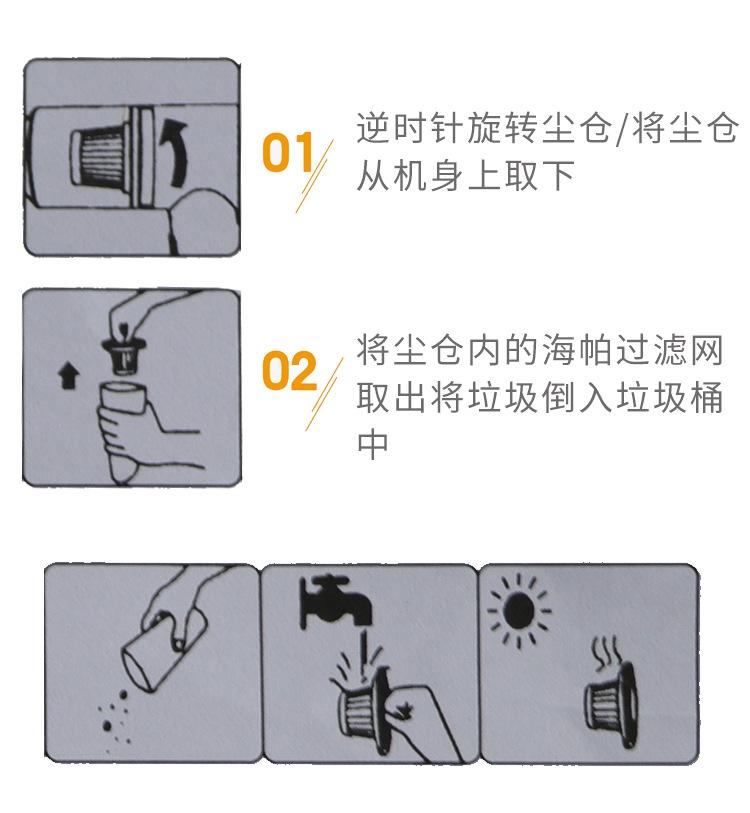 01

逆时针旋转尘仓/将尘仓从机身上取下

02

将尘仓内的海帕过滤网取出将垃圾倒入垃圾桶中