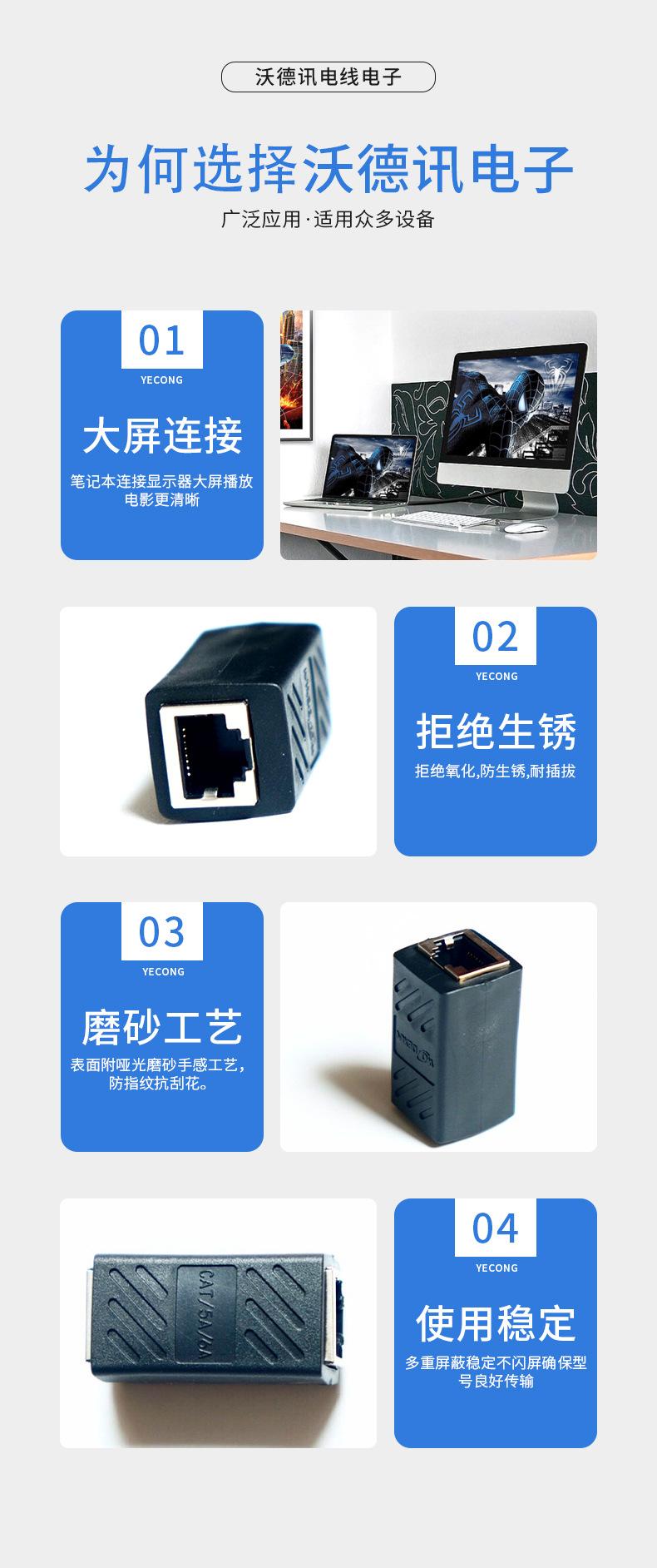 沃德讯电线电子

为何选择沃德讯电子

广泛应用·适用众多设备

01

YECONG

大屏连接

笔记本连接显示器大屏播放电影更清晰

02

YECONG

拒绝生锈

拒绝氧化,防生锈,耐插拔

03

YECONG

磨砂工艺

表面附哑光磨砂手感工艺,防指纹抗刮花。

CAT/5A/6A

04

YECONG

使用稳定

多重屏蔽稳定不闪屏确保型号良好传输