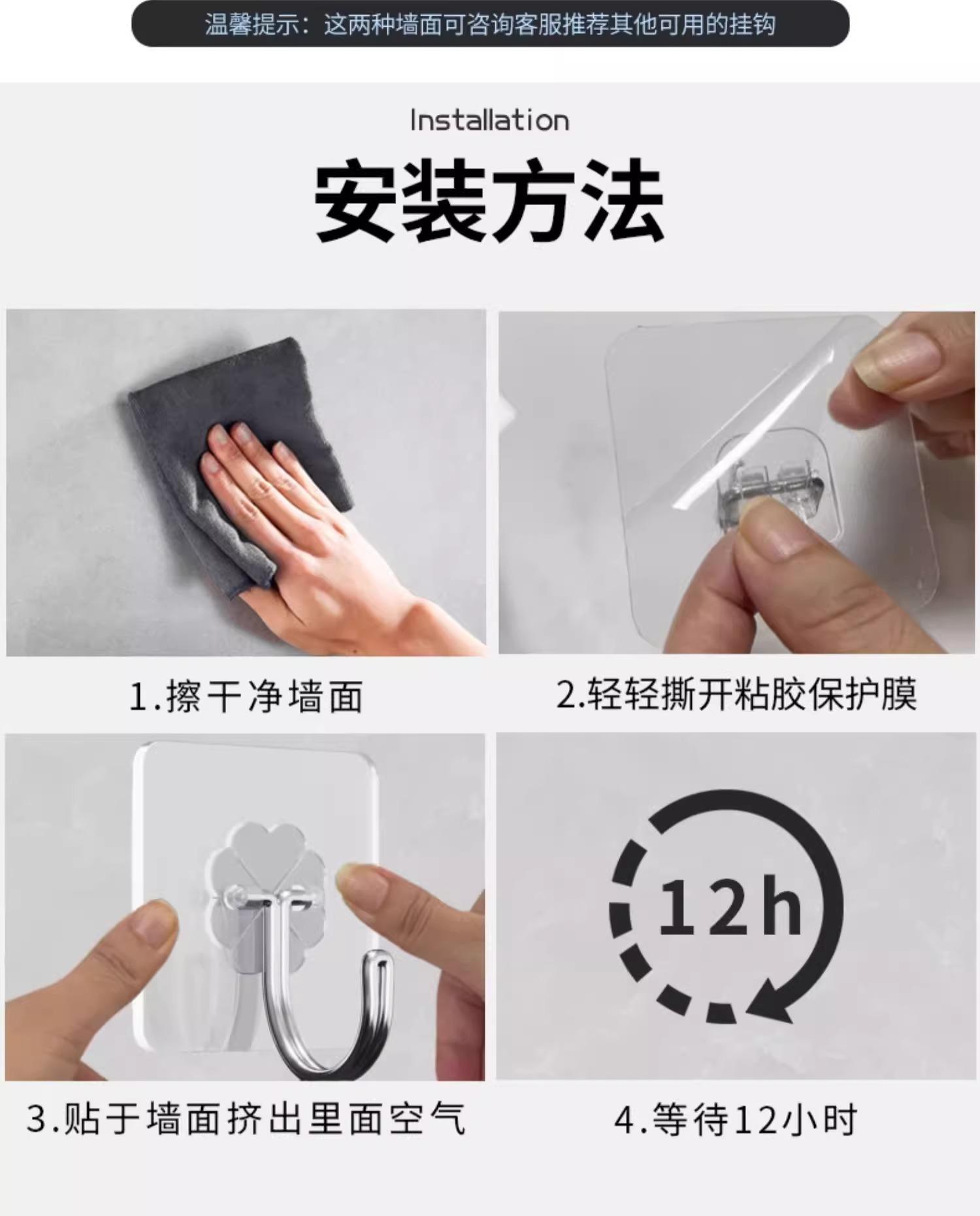 温馨提示：这两种墙面可咨询客服推荐其他可用的挂钩

Installation

安装方法

1.擦干净墙面

2.轻轻撕开粘胶保护膜

3.贴于墙面挤出里面空气

12h

4.等待12小时