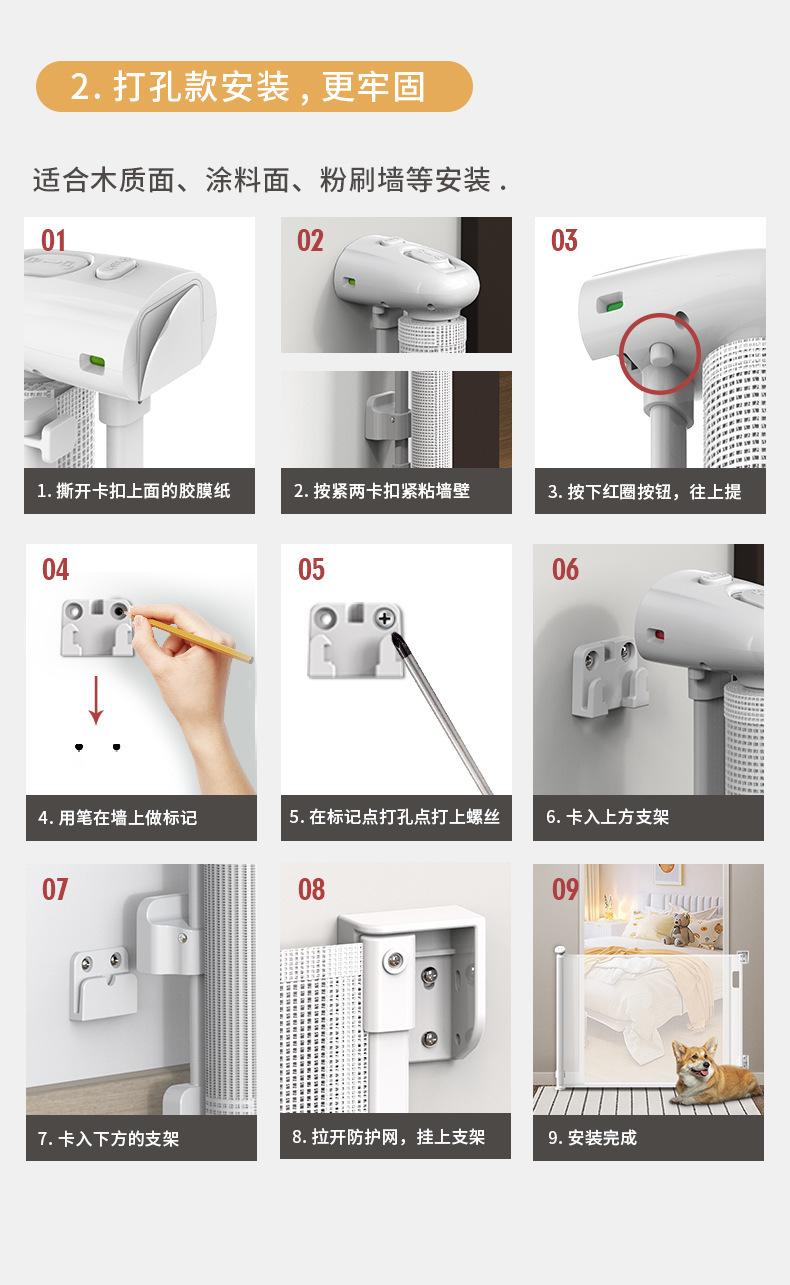 2. 打孔款安装，更牢固

适合木质面、涂料面、粉刷墙等安装 .

01

1. 撕开卡扣上面的胶膜纸

02

2. 按紧两卡扣紧粘墙壁

03

3. 按下红圈按钮，往上提

04

4. 用笔在墙上做标记

05

5. 在标记点打孔点打上螺丝

06

6. 卡入上方支架

07

7. 卡入下方的支架

08

8. 拉开防护网，挂上支架

09

9. 安装完成