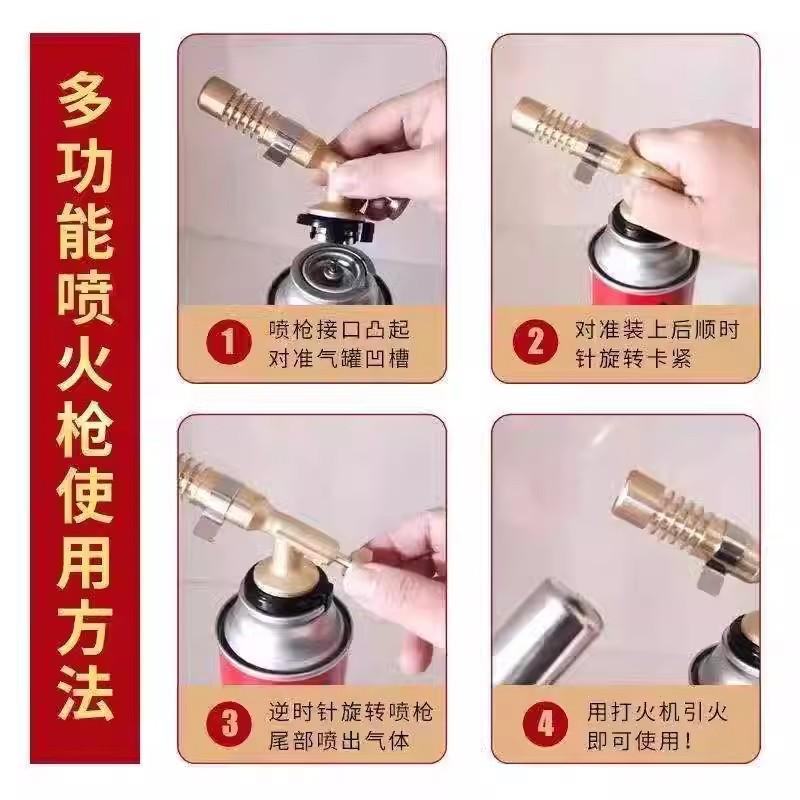 多功能喷火枪使用方法

1 喷枪接口凸起对准气罐凹槽

2 对准装上后顺时针旋转卡紧

3 逆时针旋转喷枪尾部喷出气体

4 用打火机引火即可使用！