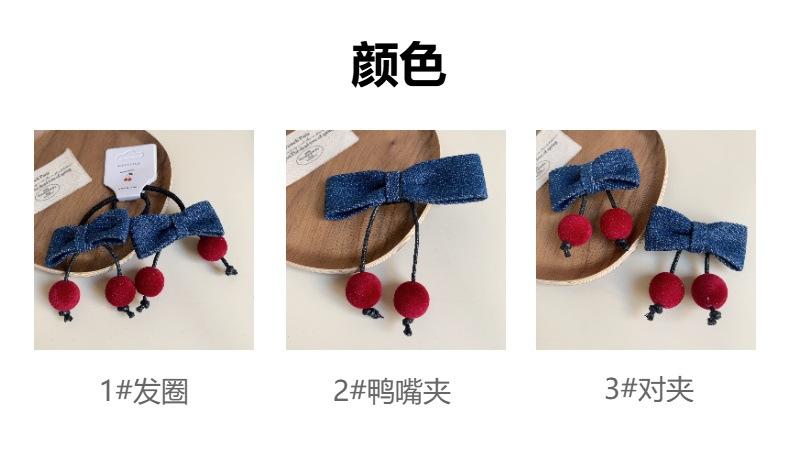 颜色

1#发圈

2#鸭嘴夹

3#对夹