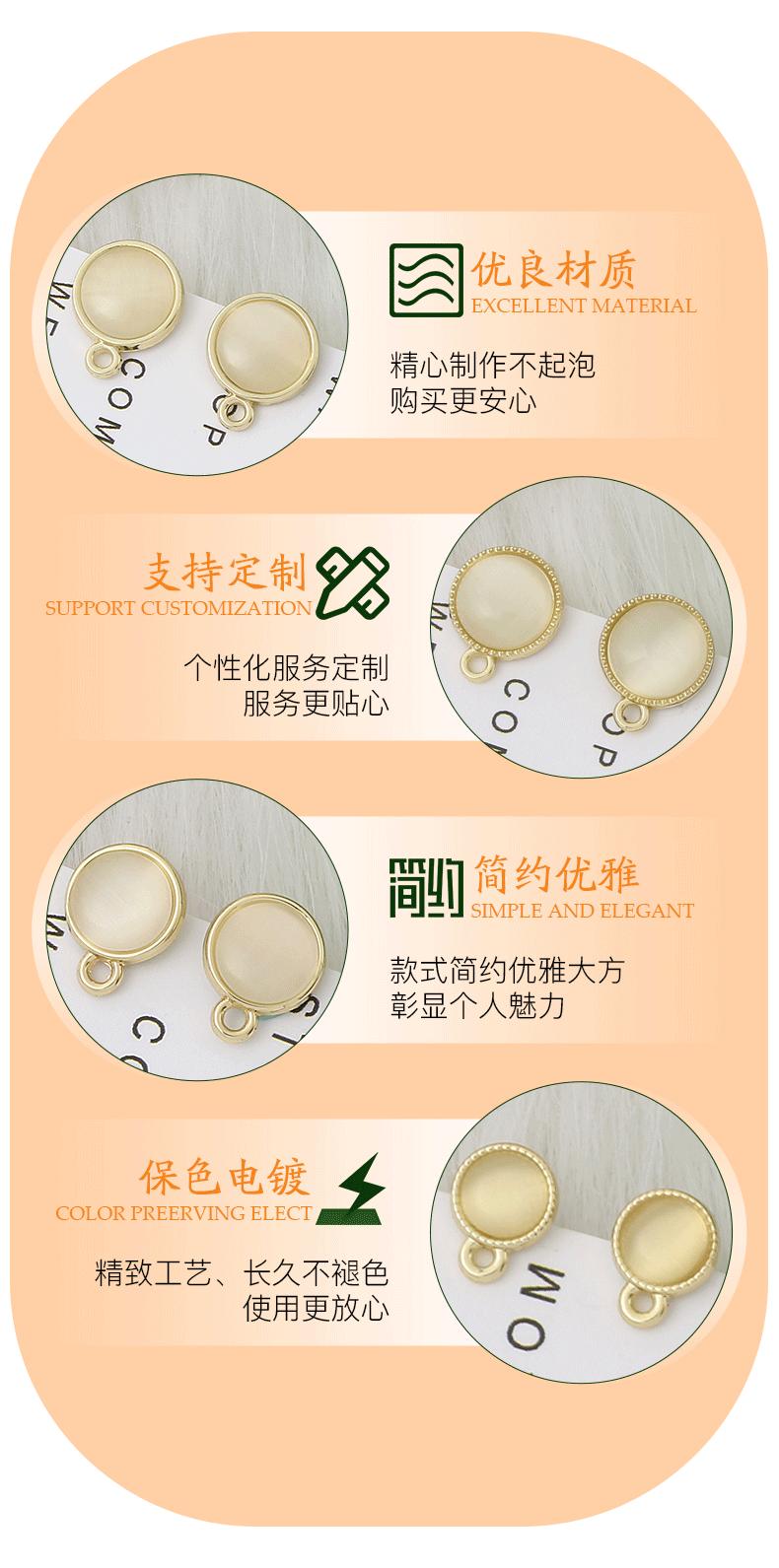 优良材质
EXCELLENT MATERIAL

精心制作不起泡
购买更安心

支持定制
SUPPORT CUSTOMIZATION

个性化服务定制
服务更贴心

简约
简约优雅
SIMPLE AND ELEGANT

款式简约优雅大方
彰显个人魅力

保色电镀
COLOR PREERVING ELECT

精致工艺、长久不褪色
使用更放心