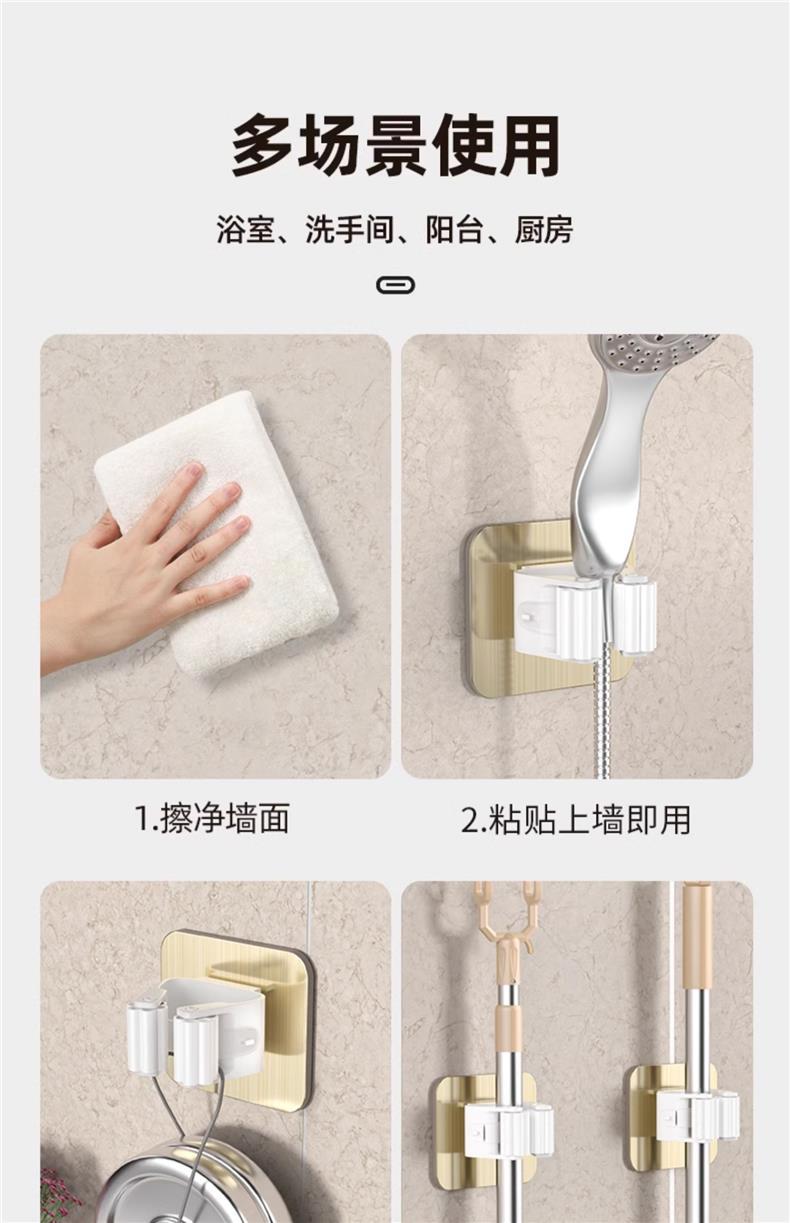 多场景使用

浴室、洗手间、阳台、厨房

1.擦净墙面

2.粘贴上墙即用