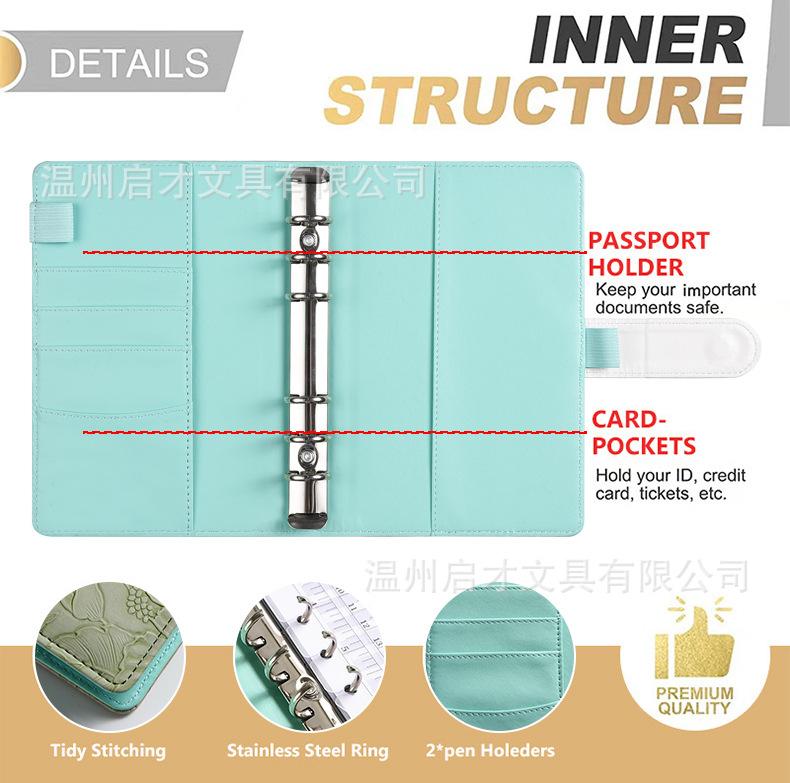 DETAILS

INNER STRUCTURE

温州启才文具有限公司

PASSPORT HOLDER
Keep your important documents safe.

CARD-POCKETS
Hold your ID, credit card, tickets, etc.

温州启才文具有限公司

PREMIUM QUALITY

Tidy Stitching

Stainless Steel Ring

2*pen Holeders