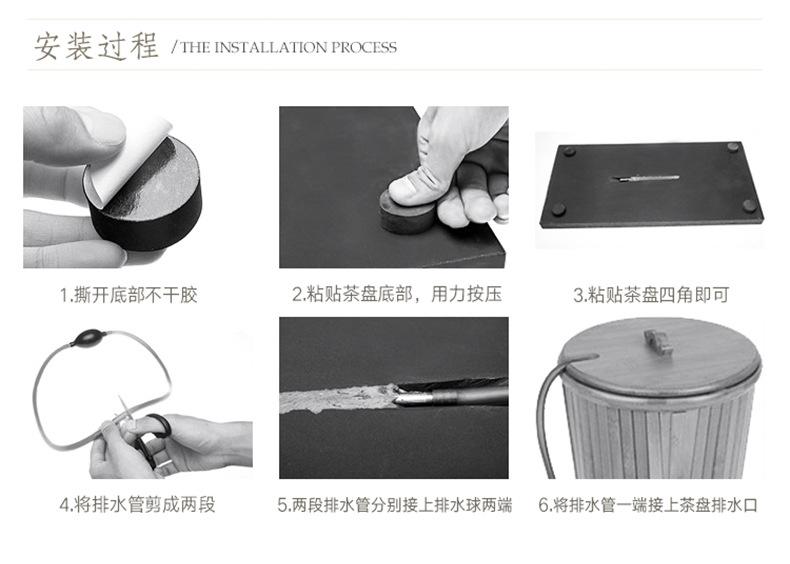 安装过程 / THE INSTALLATION PROCESS

1.撕开底部不干胶

2.粘贴茶盘底部，用力按压

3.粘贴茶盘四角即可

4.将排水管剪成两段

5.两段排水管分别接上排水球两端

6.将排水管一端接上茶盘排水口