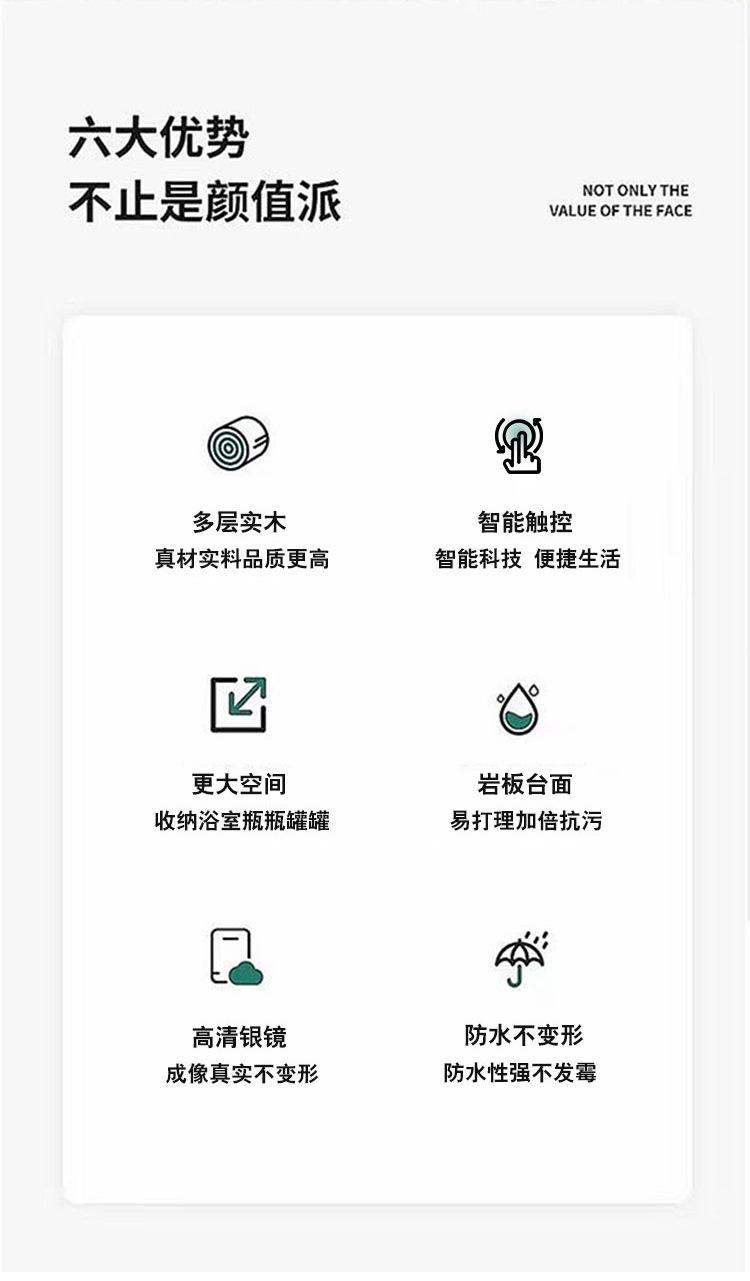 六大优势
不止是颜值派

NOT ONLY THE
VALUE OF THE FACE

多层实木
真材实料品质更高

智能触控
智能科技 便捷生活

更大空间
收纳浴室瓶瓶罐罐

岩板台面
易打理加倍抗污

高清银镜
成像真实不变形

防水不变形
防水性强不发霉