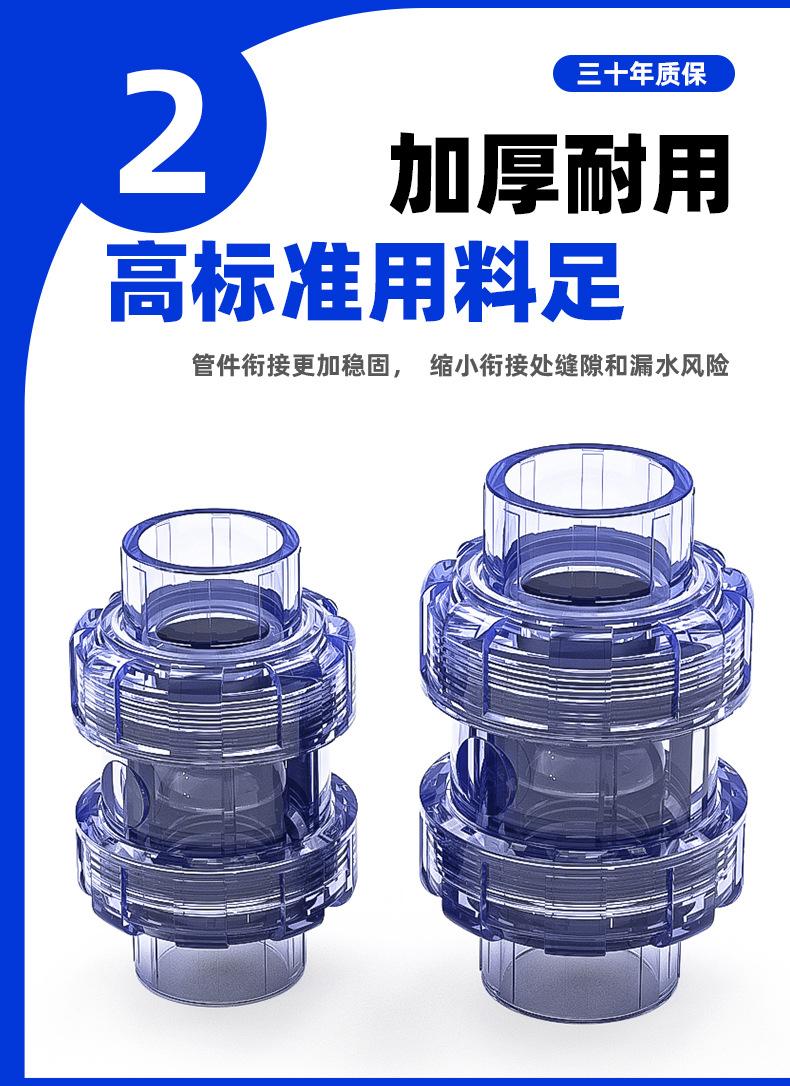 2

三十年质保

加厚耐用

高标准用料足

管件衔接更加稳固， 缩小衔接处缝隙和漏水风险