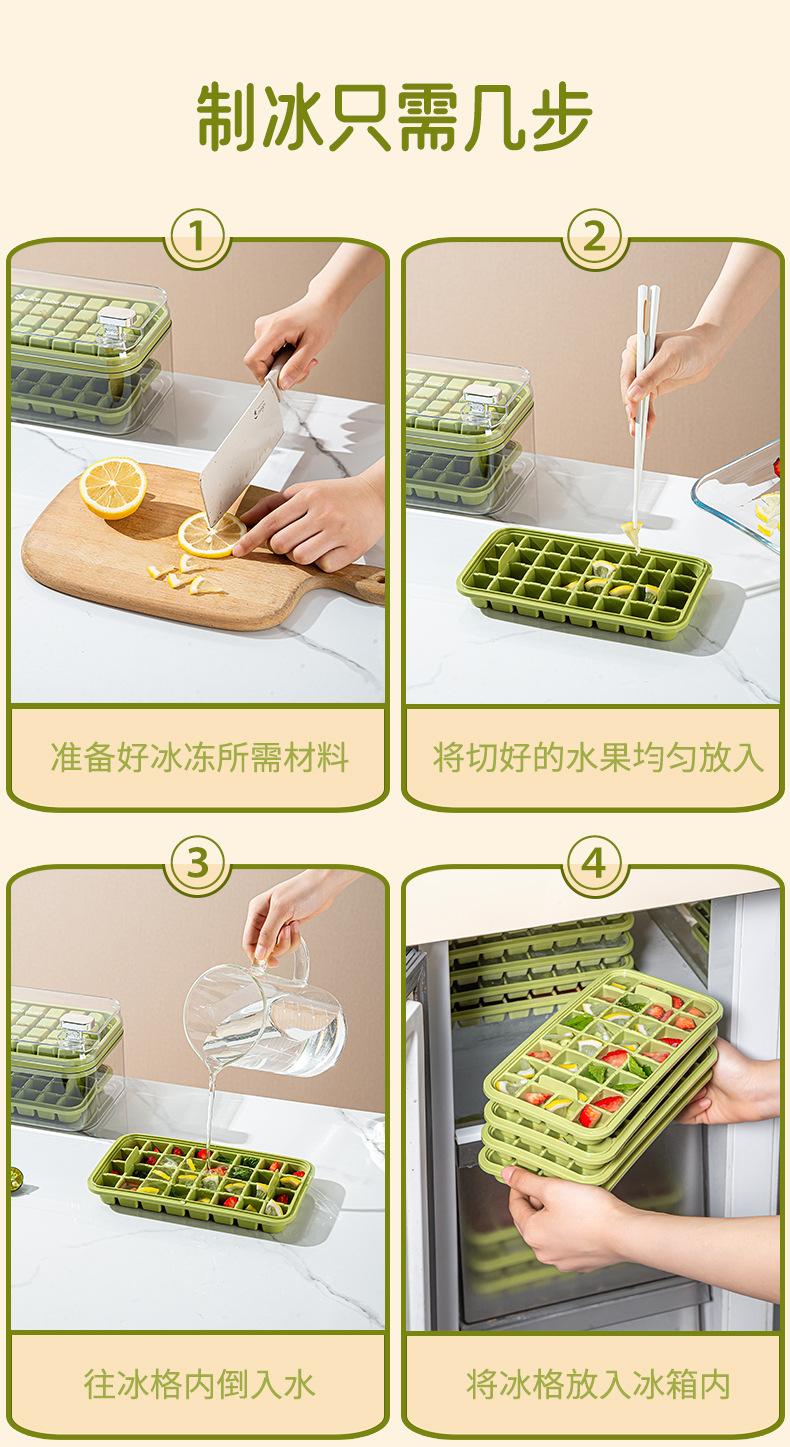 制冰只需几步

1

准备好冰冻所需材料

2

将切好的水果均匀放入

3

往冰格内倒入水

4

将冰格放入冰箱内