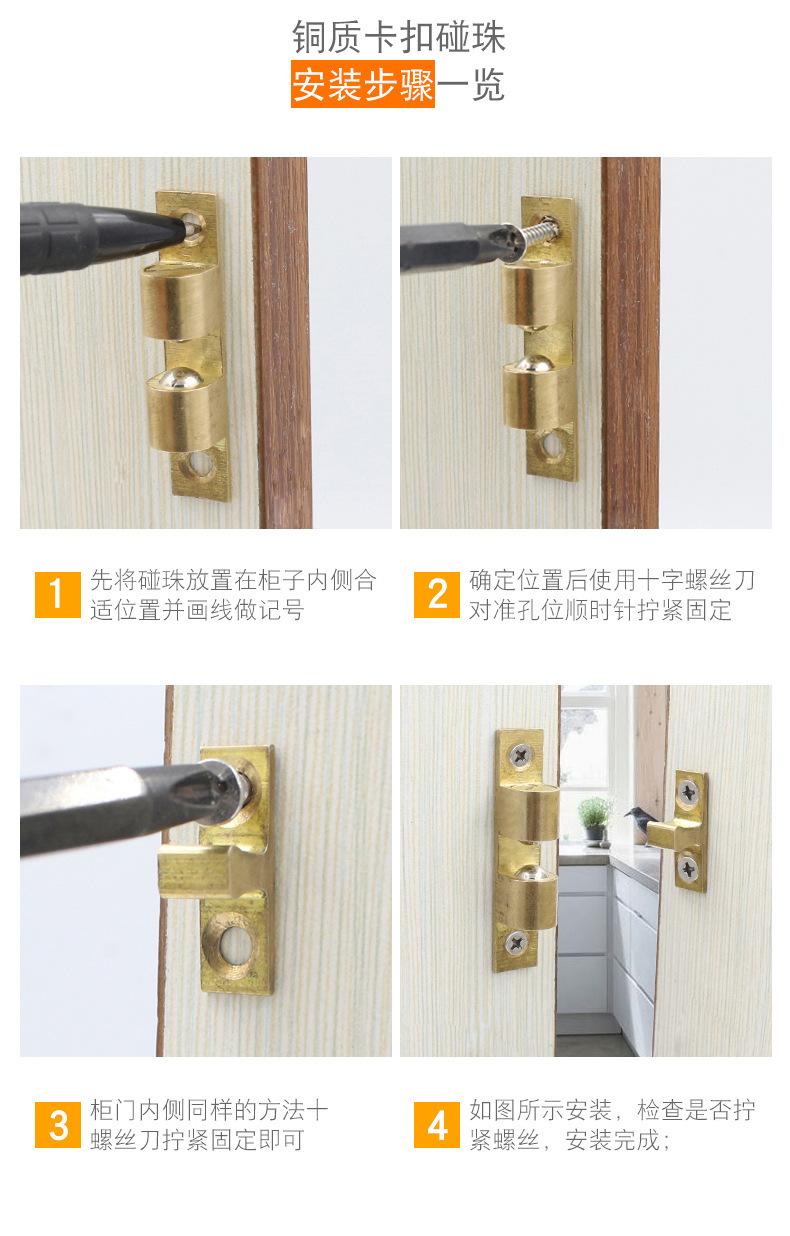 铜质卡扣碰珠

安装步骤一览

1 先将碰珠放置在柜子内侧合适位置并画线做记号

2 确定位置后使用十字螺丝刀对准孔位顺时针拧紧固定

3 柜门内侧同样的方法十螺丝刀拧紧固定即可

4 如图所示安装，检查是否拧紧螺丝，安装完成；