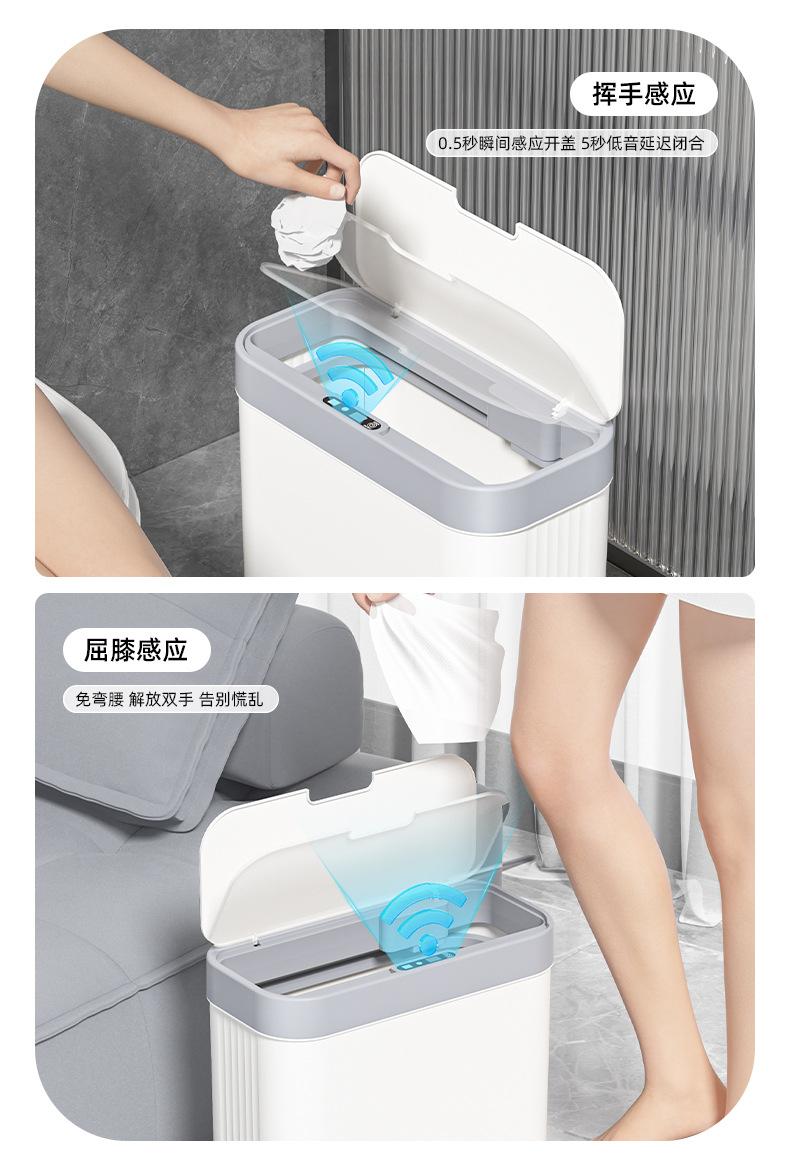 挥手感应

0.5秒瞬间感应开盖 5秒低音延迟闭合

屈膝感应

免弯腰 解放双手 告别慌乱