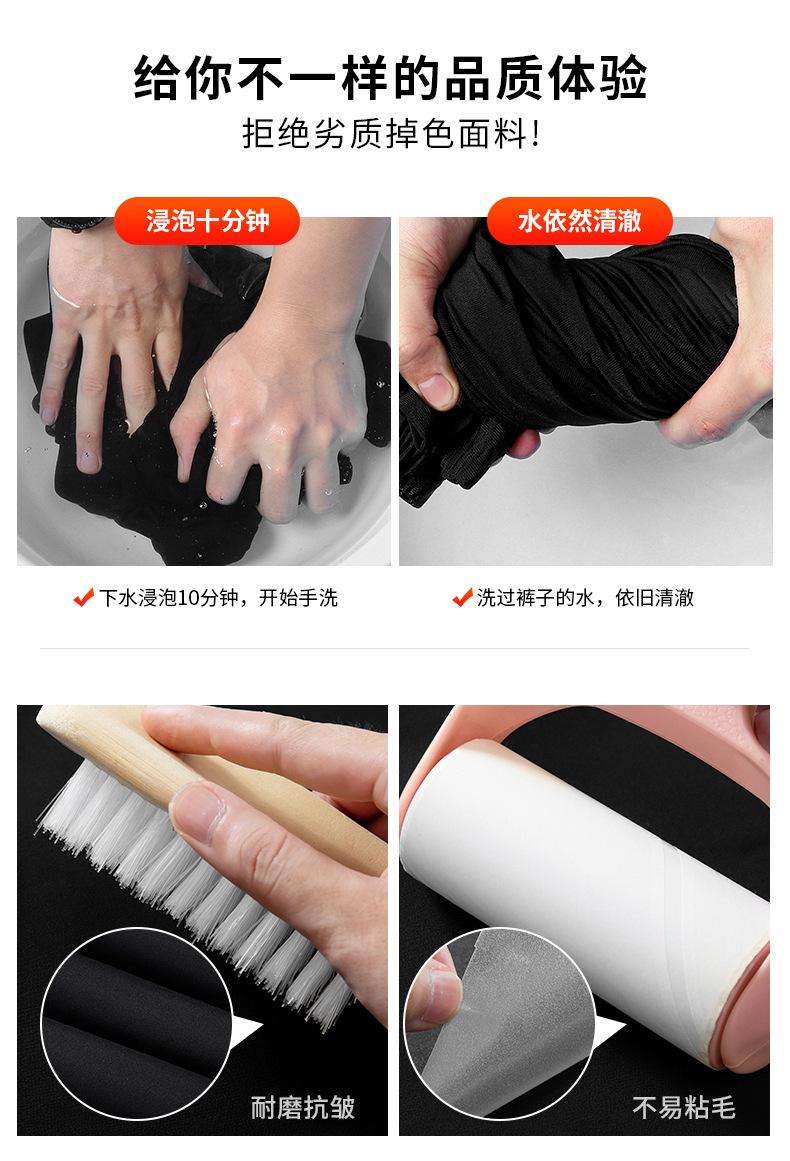 给你不一样的品质体验
拒绝劣质掉色面料!

浸泡十分钟

水依然清澈

下水浸泡10分钟，开始手洗

洗过裤子的水，依旧清澈

耐磨抗皱

不易粘毛