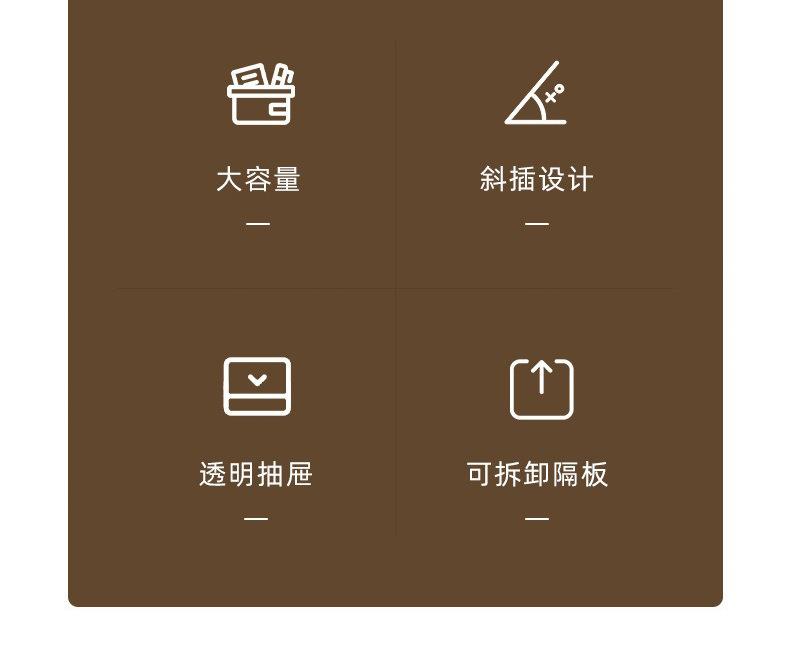 大容量

斜插设计

透明抽屉

可拆卸隔板