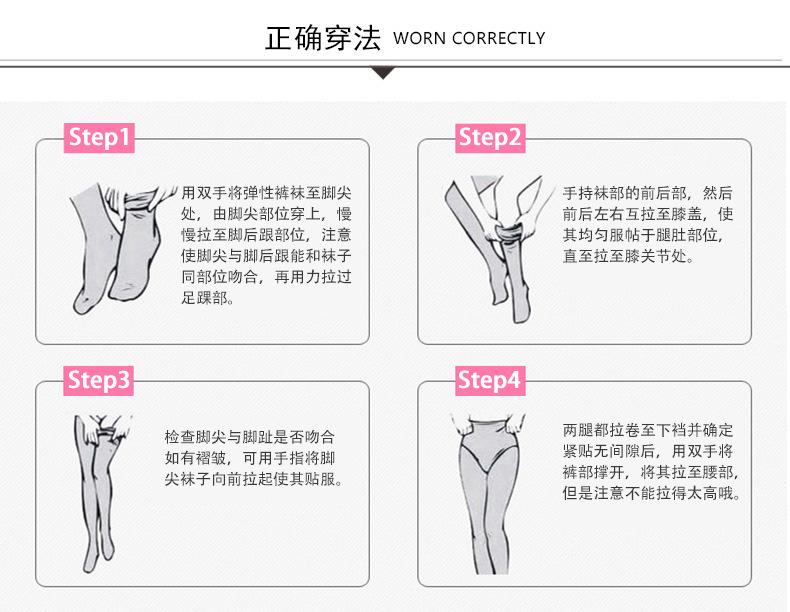 正确穿法 WORN CORRECTLY

Step1

用双手将弹性裤袜至脚尖处，由脚尖部位穿上，慢慢拉至脚后跟部位，注意使脚尖与脚后跟能和袜子同部位吻合，再用力拉过足踝部。

Step2

手持袜部的前后部，然后前后左右互拉至膝盖，使其均匀服帖于腿肚部位，直至拉至膝关节处。

Step3

检查脚尖与脚趾是否吻合如有褶皱，可用手指将脚尖袜子向前拉起使其贴服。

Step4

两腿都拉卷至下裆并确定紧贴无间隙后，用双手将裤部撑开，将其拉至腰部，但是注意不能拉得太高哦。