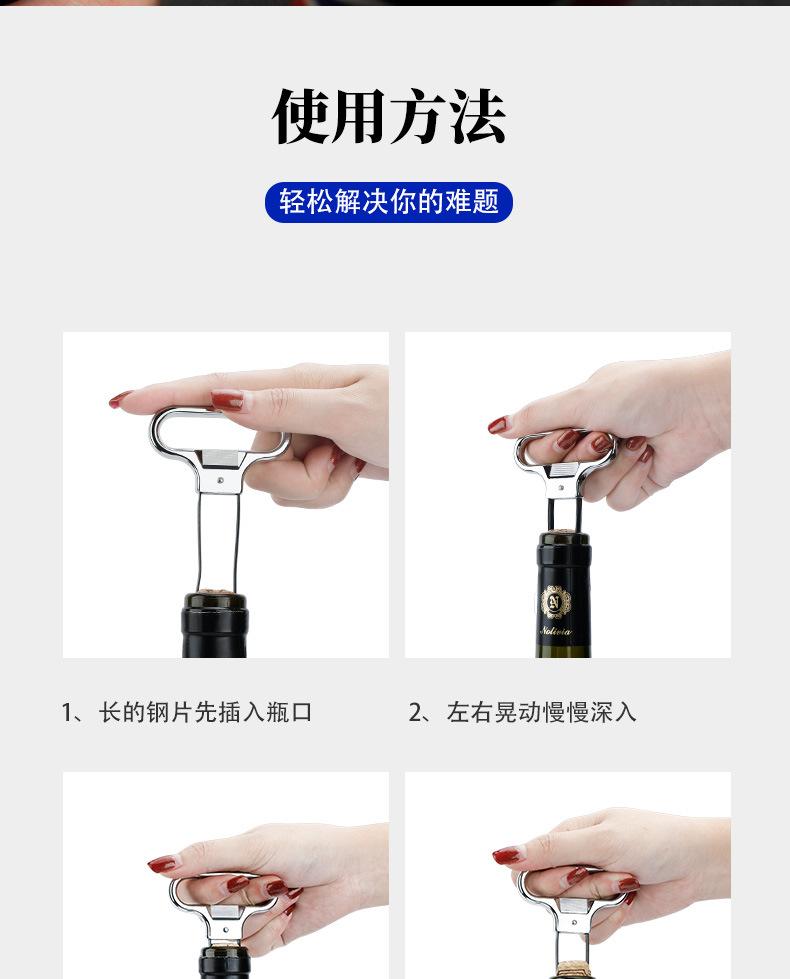 使用方法

轻松解决你的难题

N
Nolivia

1、长的钢片先插入瓶口

2、左右晃动慢慢深入