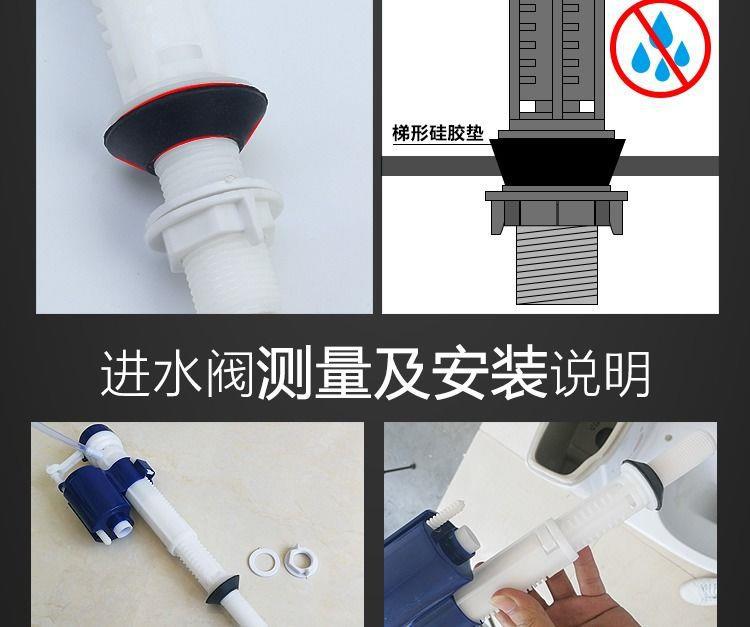 梯形硅胶垫

进水阀测量及安装说明