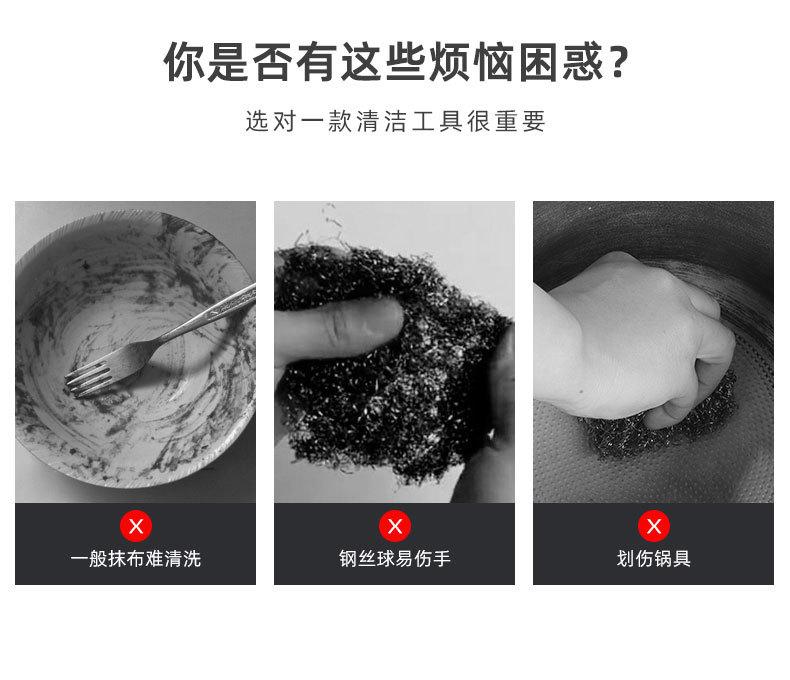 你是否有这些烦恼困惑？

选对一款清洁工具很重要

一般抹布难清洗

钢丝球易伤手

划伤锅具