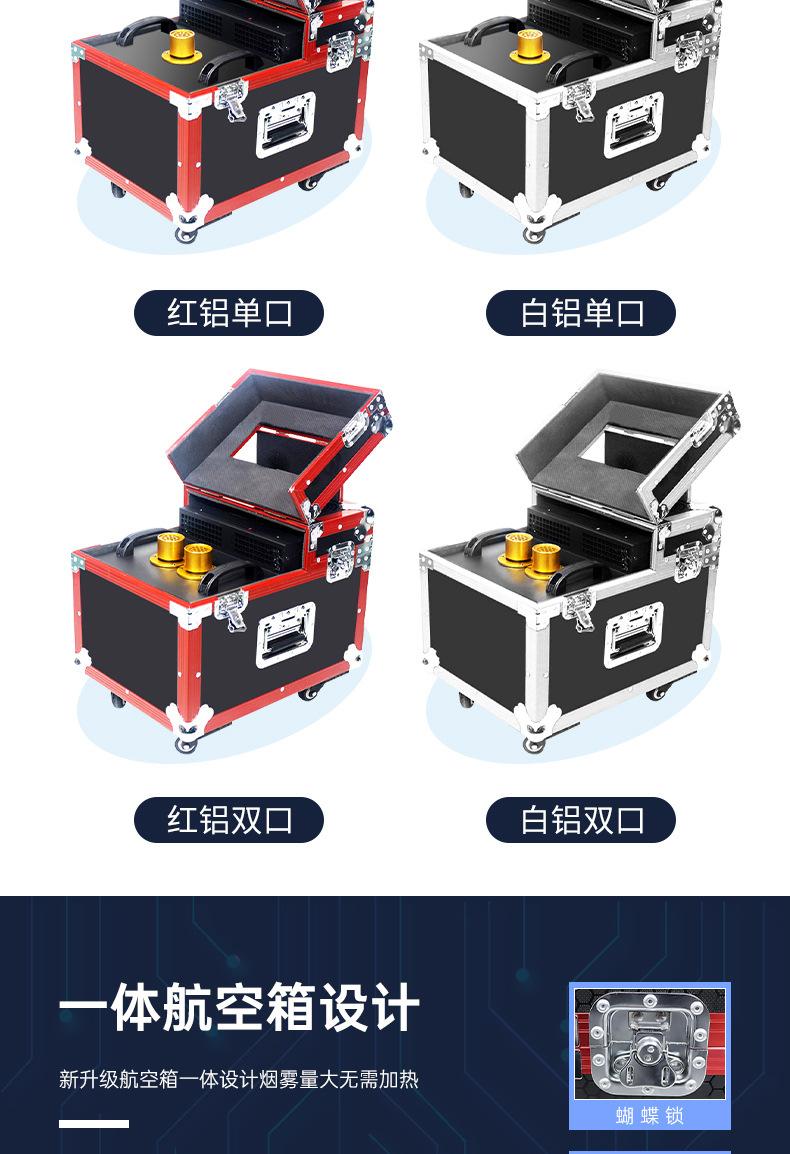 红铝单口

白铝单口

红铝双口

白铝双口

一体航空箱设计

新升级航空箱一体设计烟雾量大无需加热

蝴蝶锁