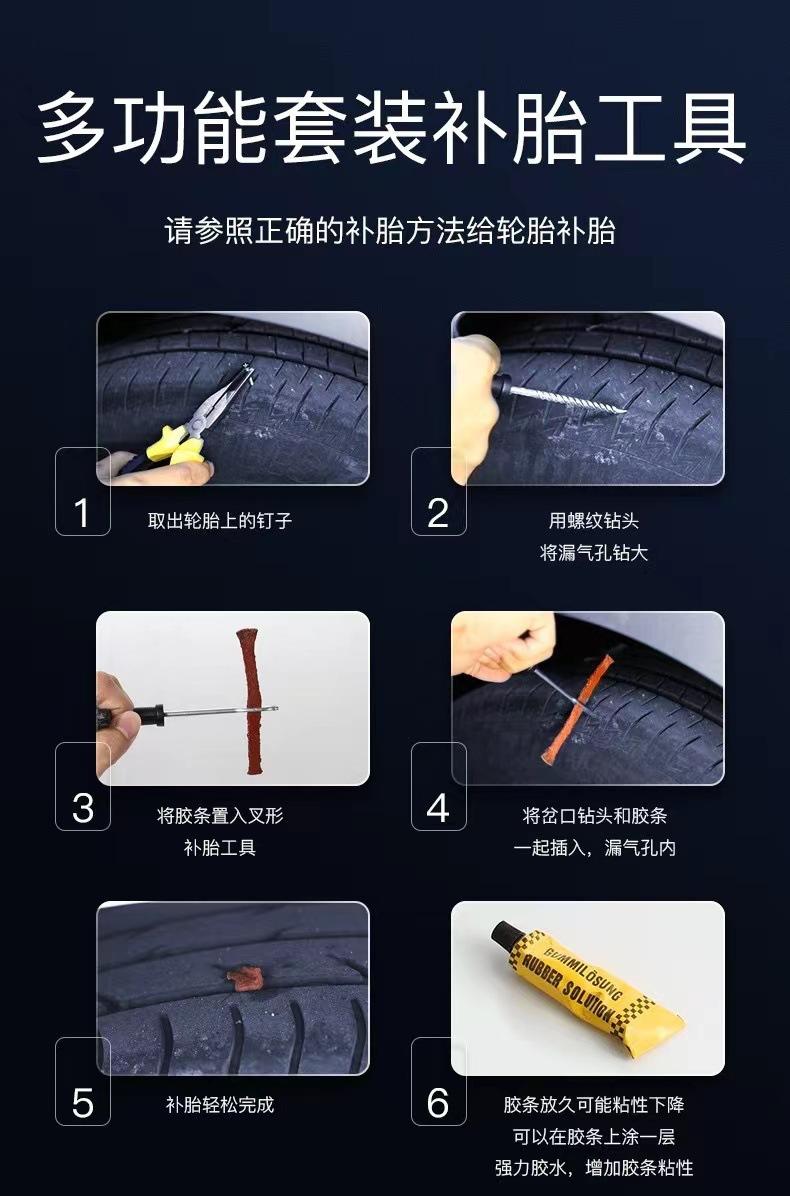 多功能套装补胎工具

请参照正确的补胎方法给轮胎补胎

1
取出轮胎上的钉子

2
用螺纹钻头
将漏气孔钻大

3
将胶条置入叉形
补胎工具

4
将岔口钻头和胶条
一起插入，漏气孔内

5
补胎轻松完成

GUMMILÖSUNG
RUBBER SOLUTION

6
胶条放久可能粘性下降
可以在胶条上涂一层
强力胶水，增加胶条粘性