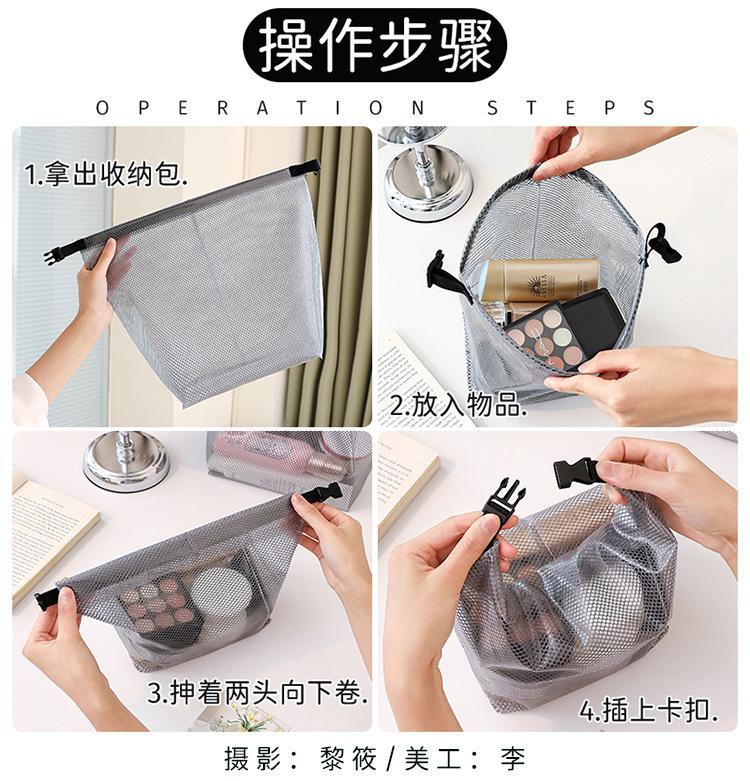 操作步骤

OPERATION STEPS

1.拿出收纳包.

2.放入物品.

3.抻着两头向下卷.

4.插上卡扣.

摄影：黎筱 / 美工：李