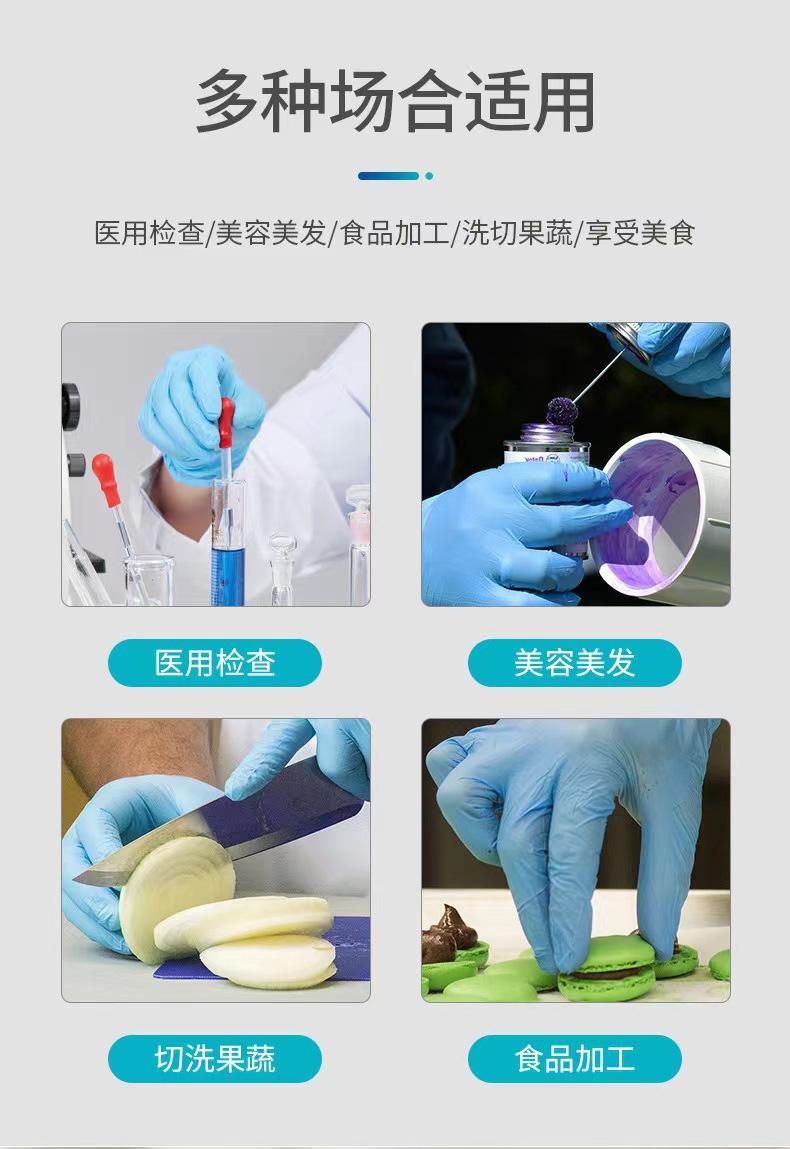 多种场合适用

医用检查/美容美发/食品加工/洗切果蔬/享受美食

医用检查

美容美发

切洗果蔬

食品加工