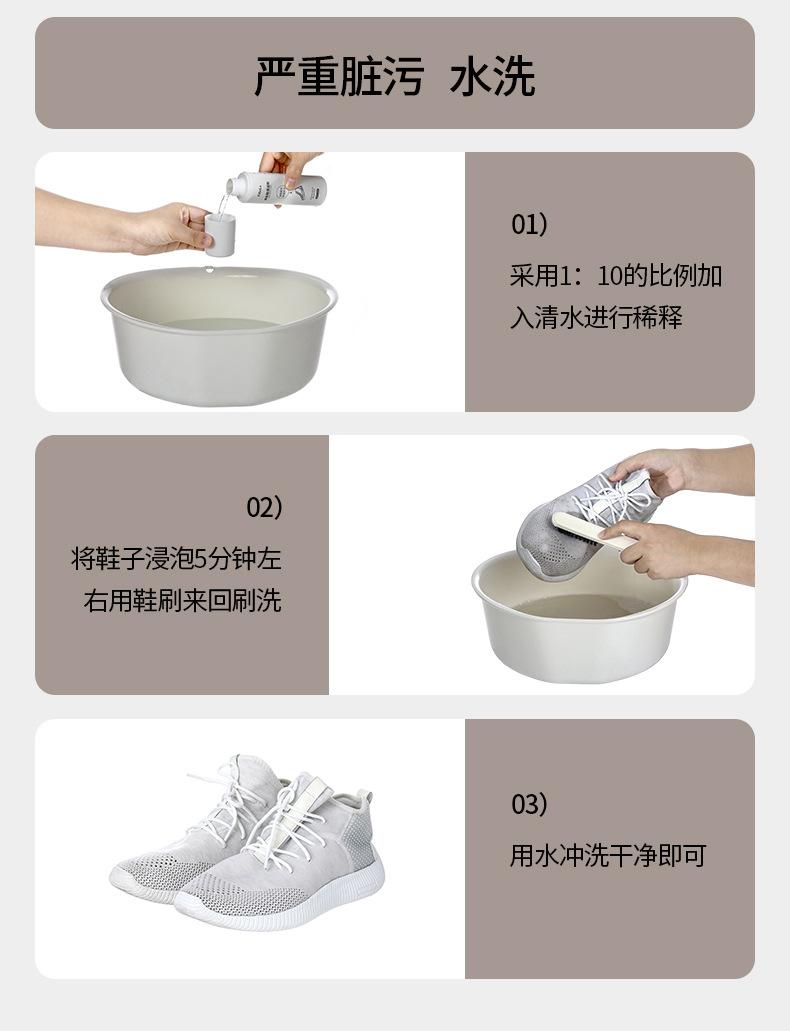 严重脏污 水洗

01)

采用1：10的比例加入清水进行稀释

02)

将鞋子浸泡5分钟左右用鞋刷来回刷洗

03)

用水冲洗干净即可