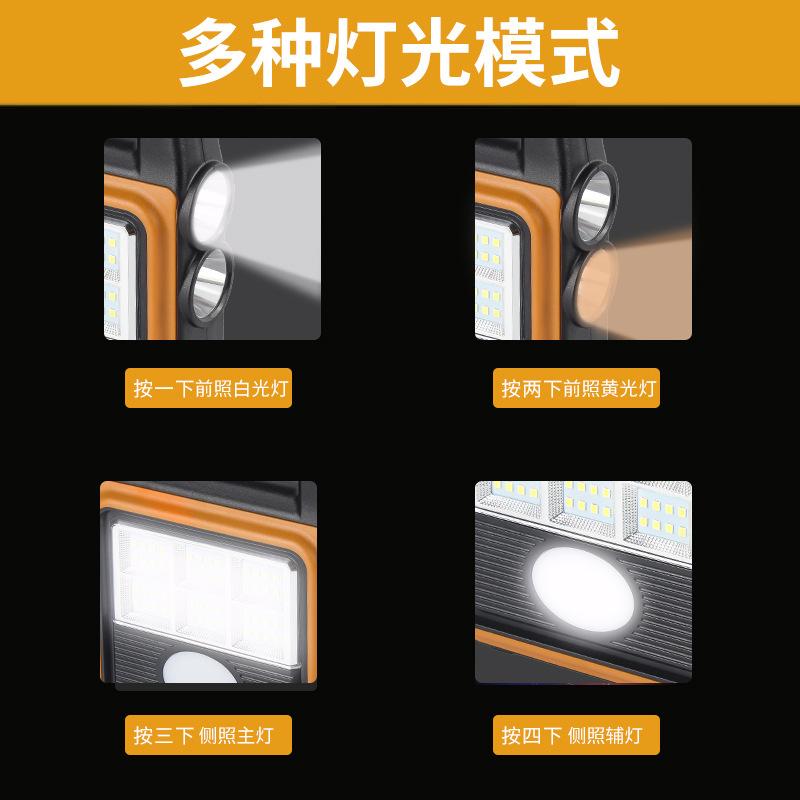 多种灯光模式

按一下前照白光灯

按两下前照黄光灯

按三下 侧照主灯

按四下 侧照辅灯