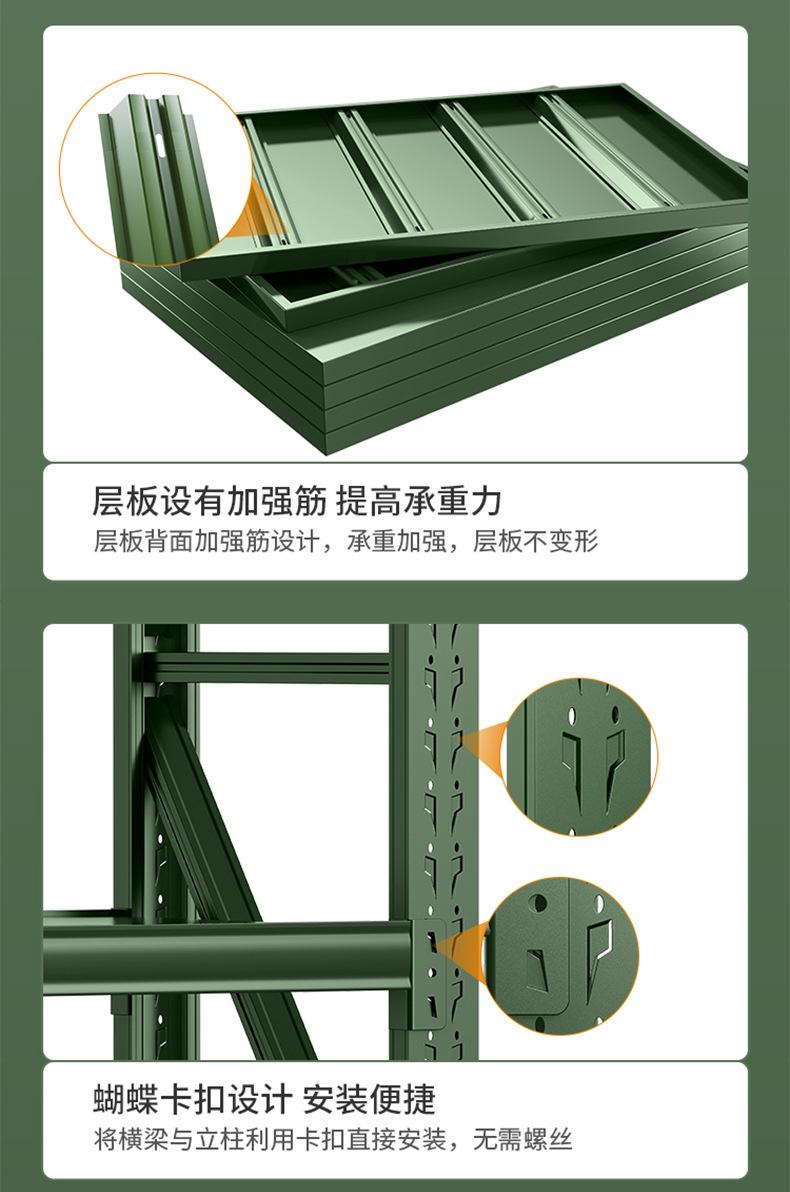 层板设有加强筋 提高承重力
层板背面加强筋设计，承重加强，层板不变形

蝴蝶卡扣设计 安装便捷
将横梁与立柱利用卡扣直接安装，无需螺丝